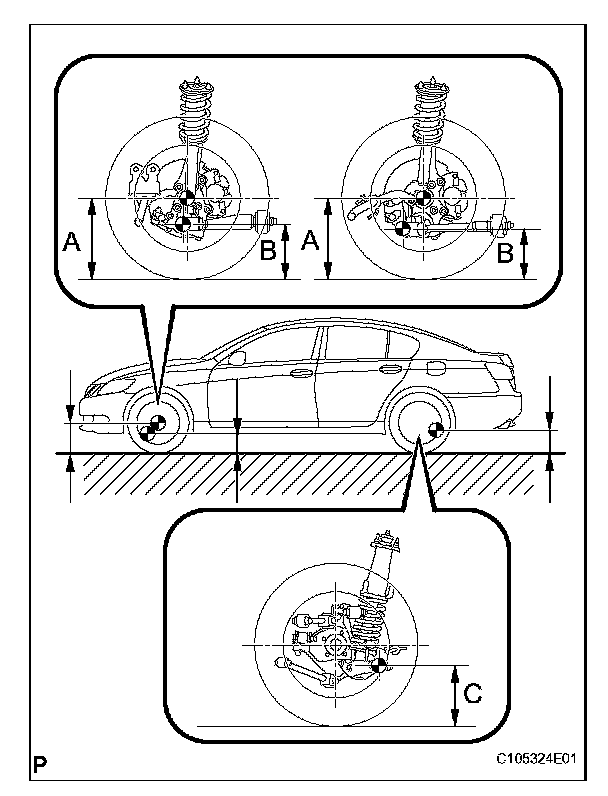 A
B
A
B
C
P
C105324E01