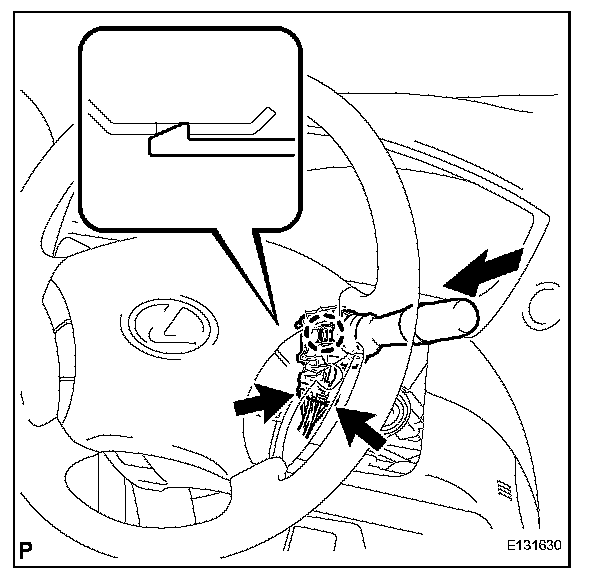 P

E131630