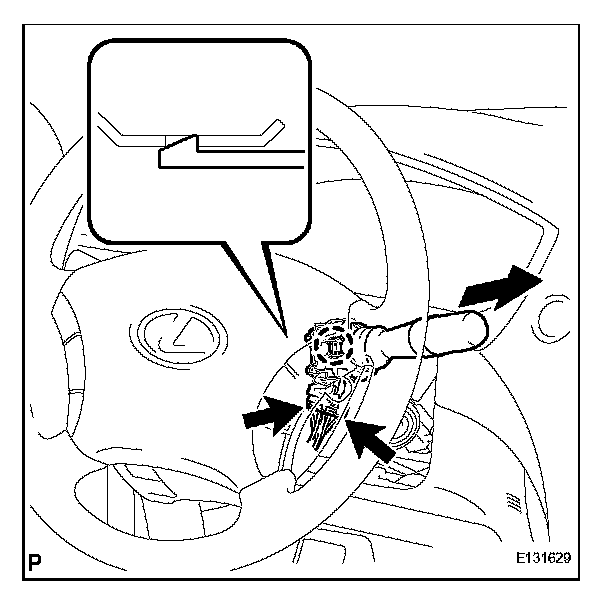 P

E131629