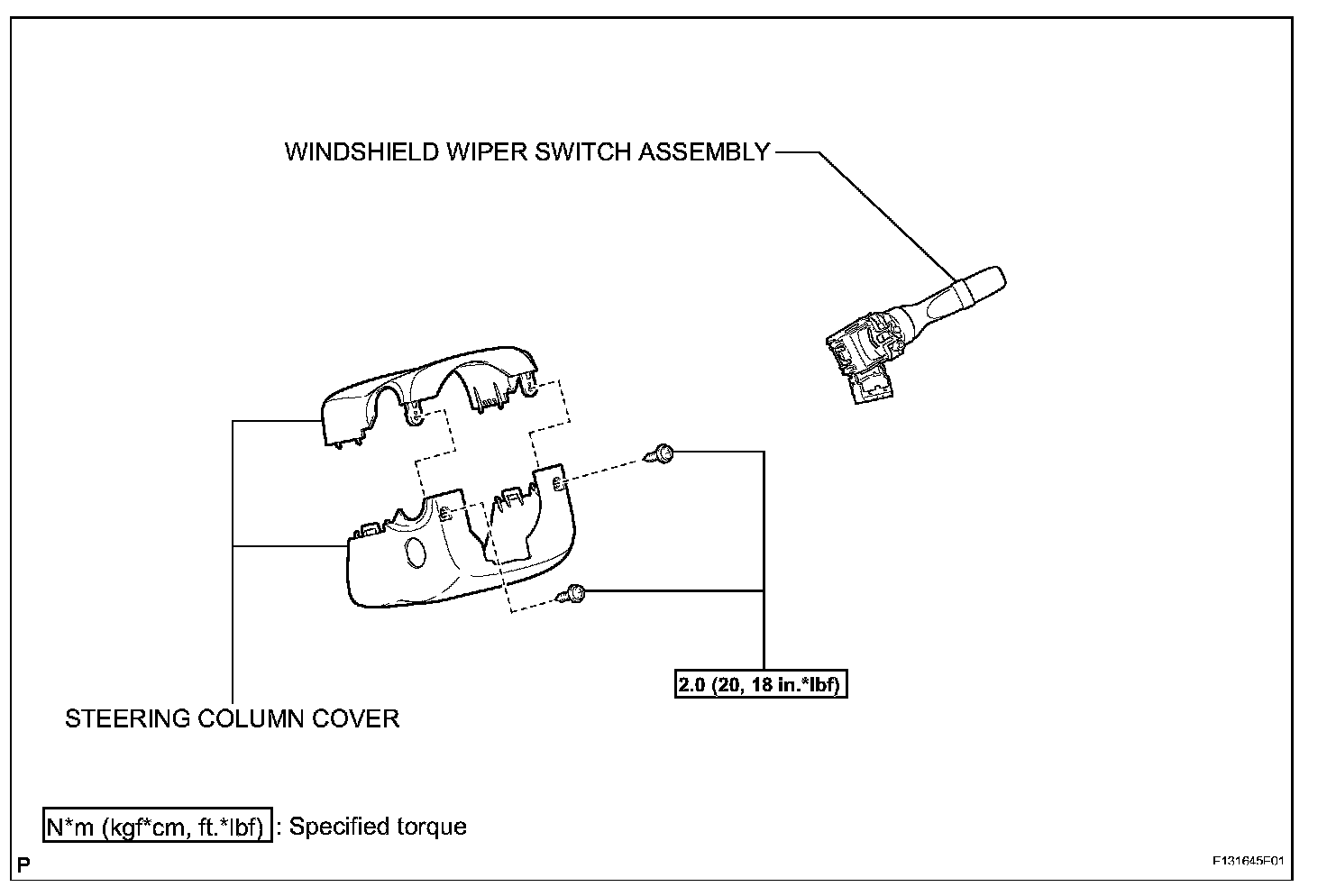 WINDSHIELD WIPER SWITCH ASSEMBLY

2.0 (20, 18 in.*lbf)

STEERING COLUMN COVER

N*m (kgf*cm, ft.*lbf) : Specified torque

P

F131645E01