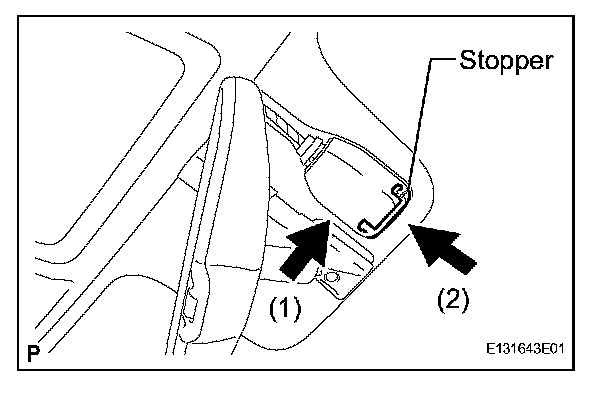 Stopper
(1)
(2)
P
E131643E01