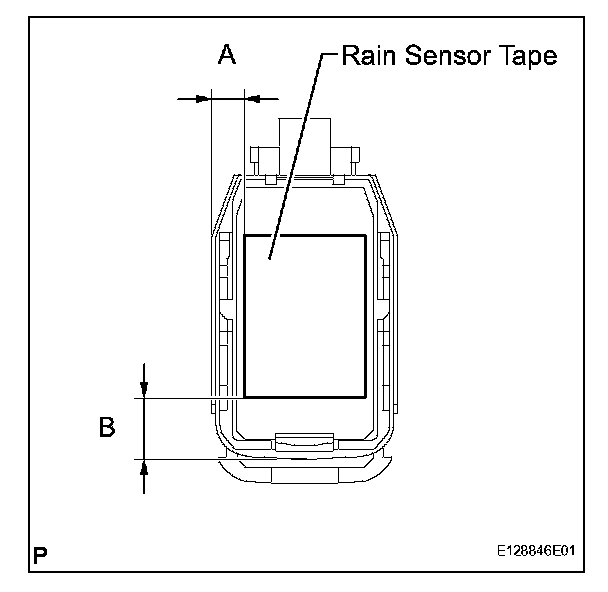 A

Rain Sensor Tape

B

P

E128846E01