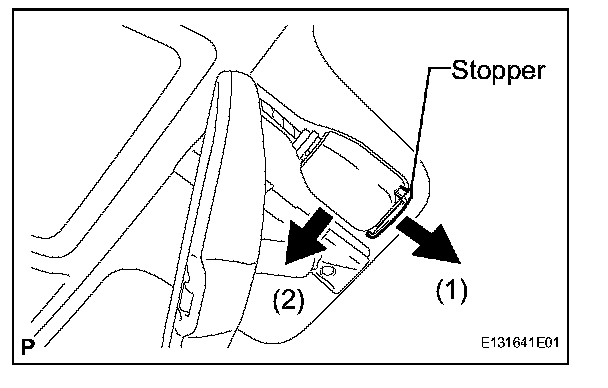 Stopper

(2)

(1)

P

E131641E01