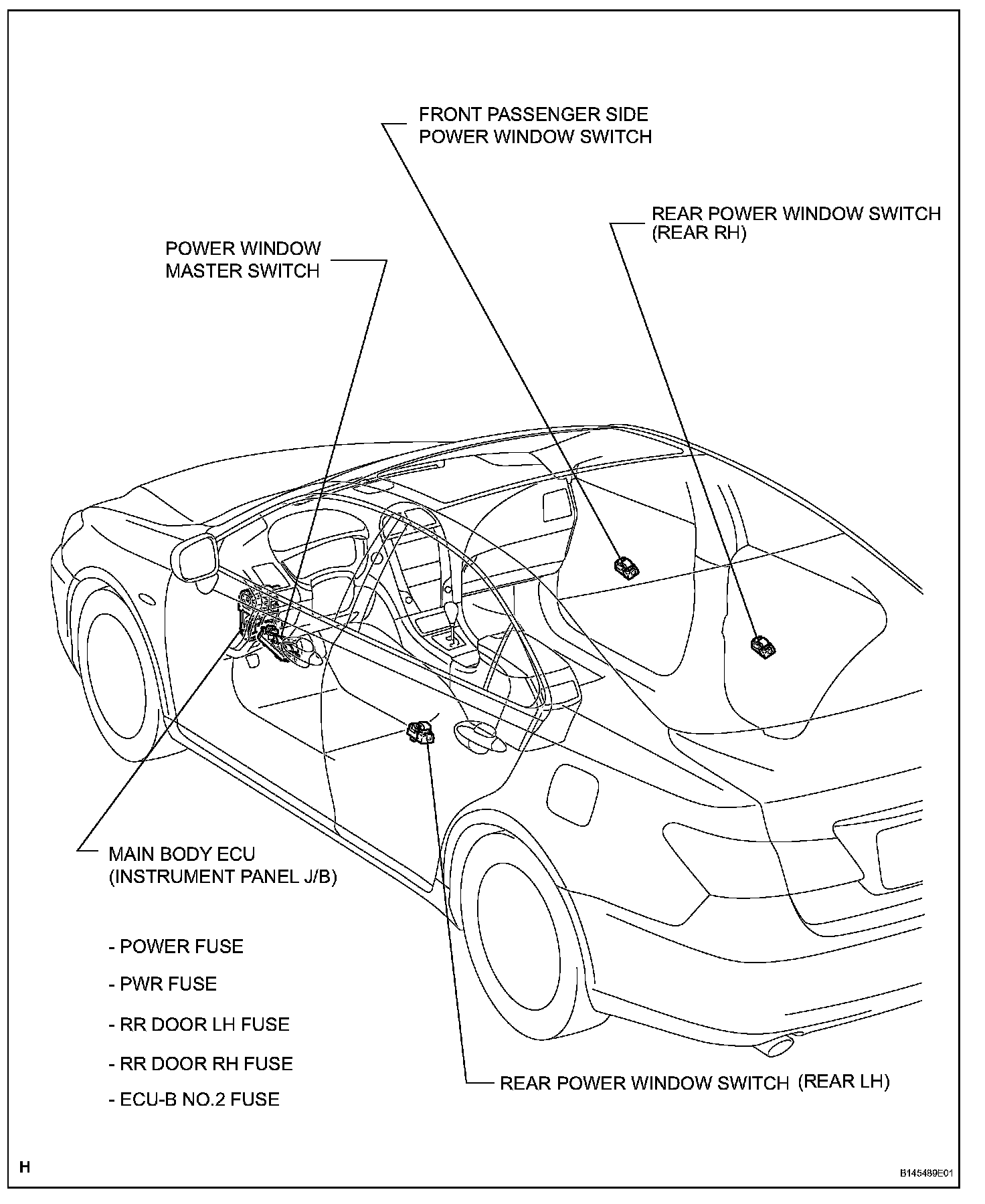 FRONT PASSENGER SIDE POWER WINDOW SWITCH

REAR POWER WINDOW SWITCH (REAR RH)

POWER WINDOW MASTER SWITCH

MAIN BODY ECU (INSTRUMENT PANEL J/B)

- POWER FUSE

- PWR FUSE

- RR DOOR LH FUSE

- RR DOOR RH FUSE

- ECU-B NO.2 FUSE

REAR POWER WINDOW SWITCH (REAR LH)

H

B145489E01