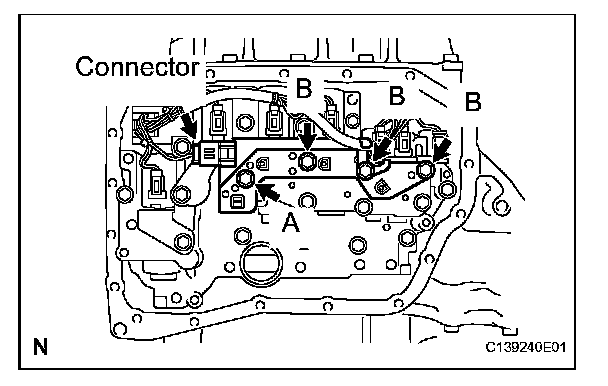 Connector
B
B
B
A
N
C139240E01