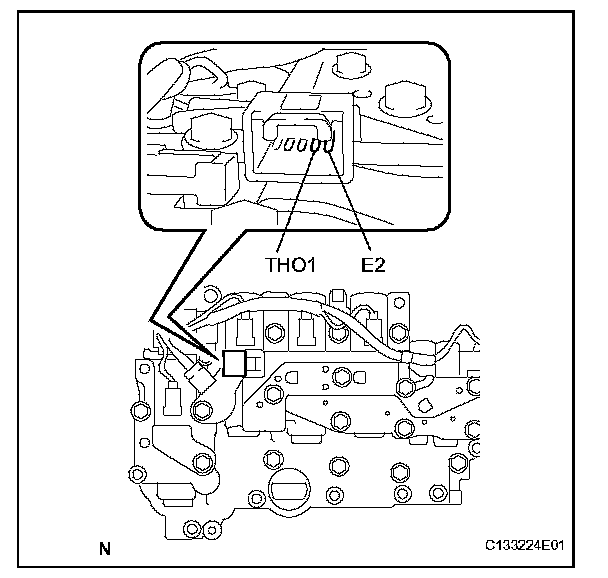 THO1
E2
N
C133224E01