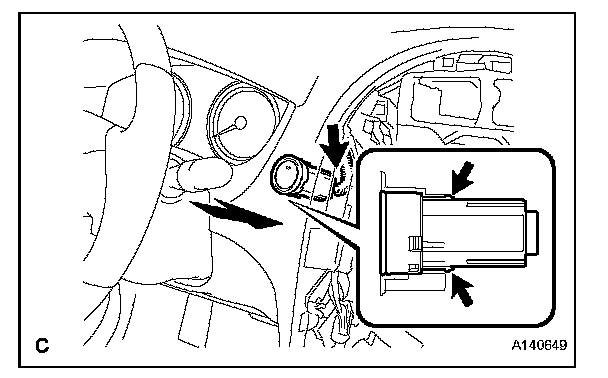 C

A140649