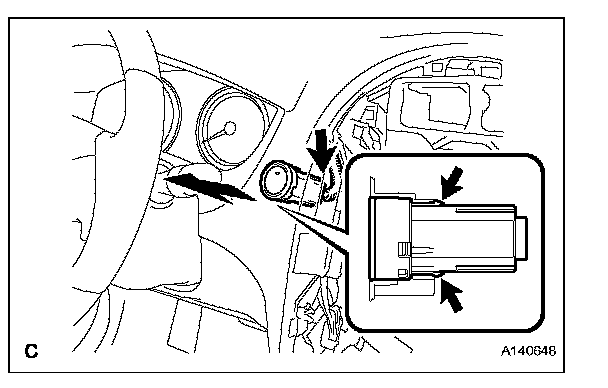 C

A140648