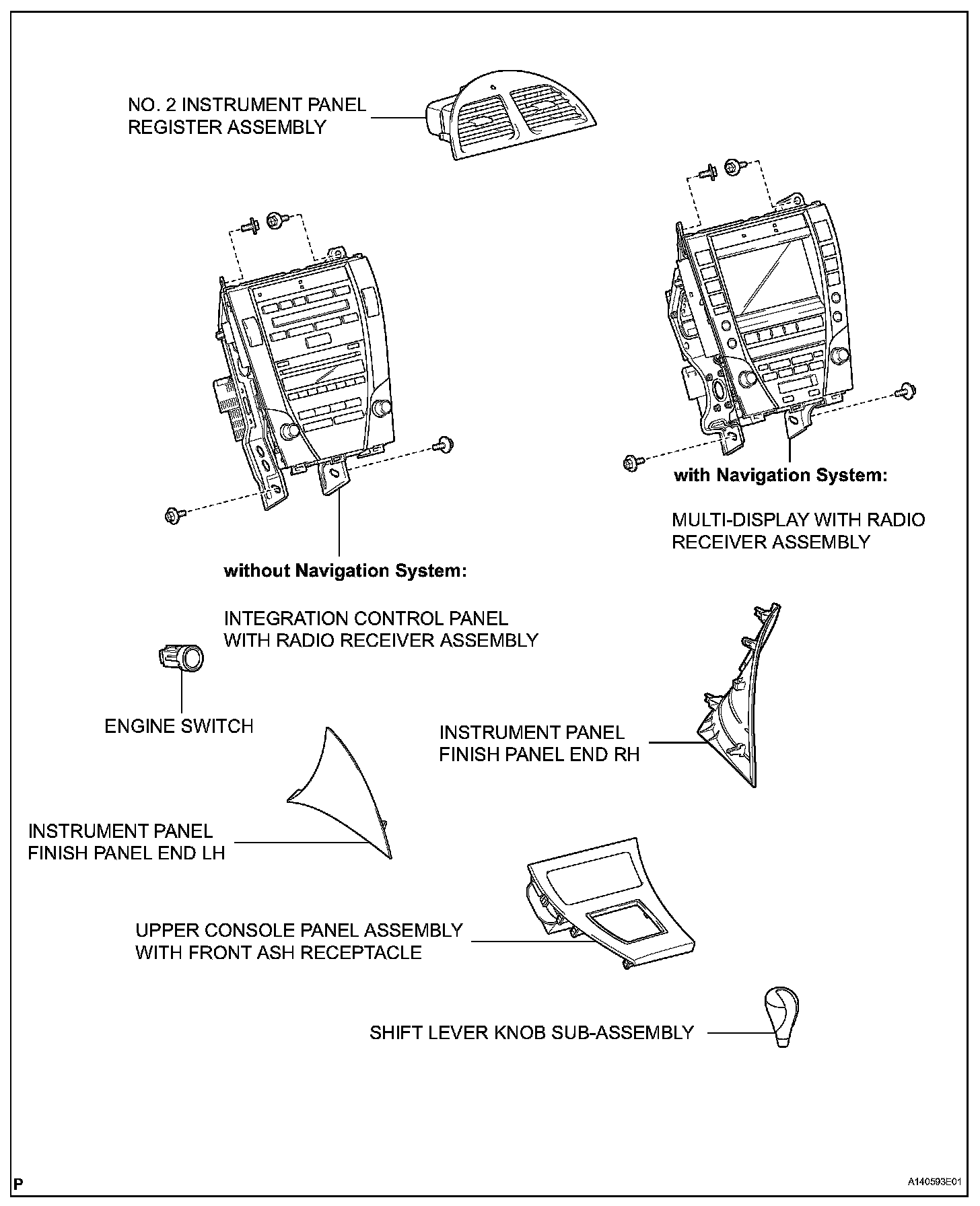 NO. 2 INSTRUMENT PANEL REGISTER ASSEMBLY

with Navigation System:

MULTI-DISPLAY WITH RADIO RECEIVER ASSEMBLY

without Navigation System:

INTEGRATION CONTROL PANEL WITH RADIO RECEIVER ASSEMBLY

ENGINE SWITCH

INSTRUMENT PANEL FINISH PANEL END RH

INSTRUMENT PANEL FINISH PANEL END LH

UPPER CONSOLE PANEL ASSEMBLY WITH FRONT ASH RECEPTACLE

SHIFT LEVER KNOB SUB-ASSEMBLY

P

A140593E01