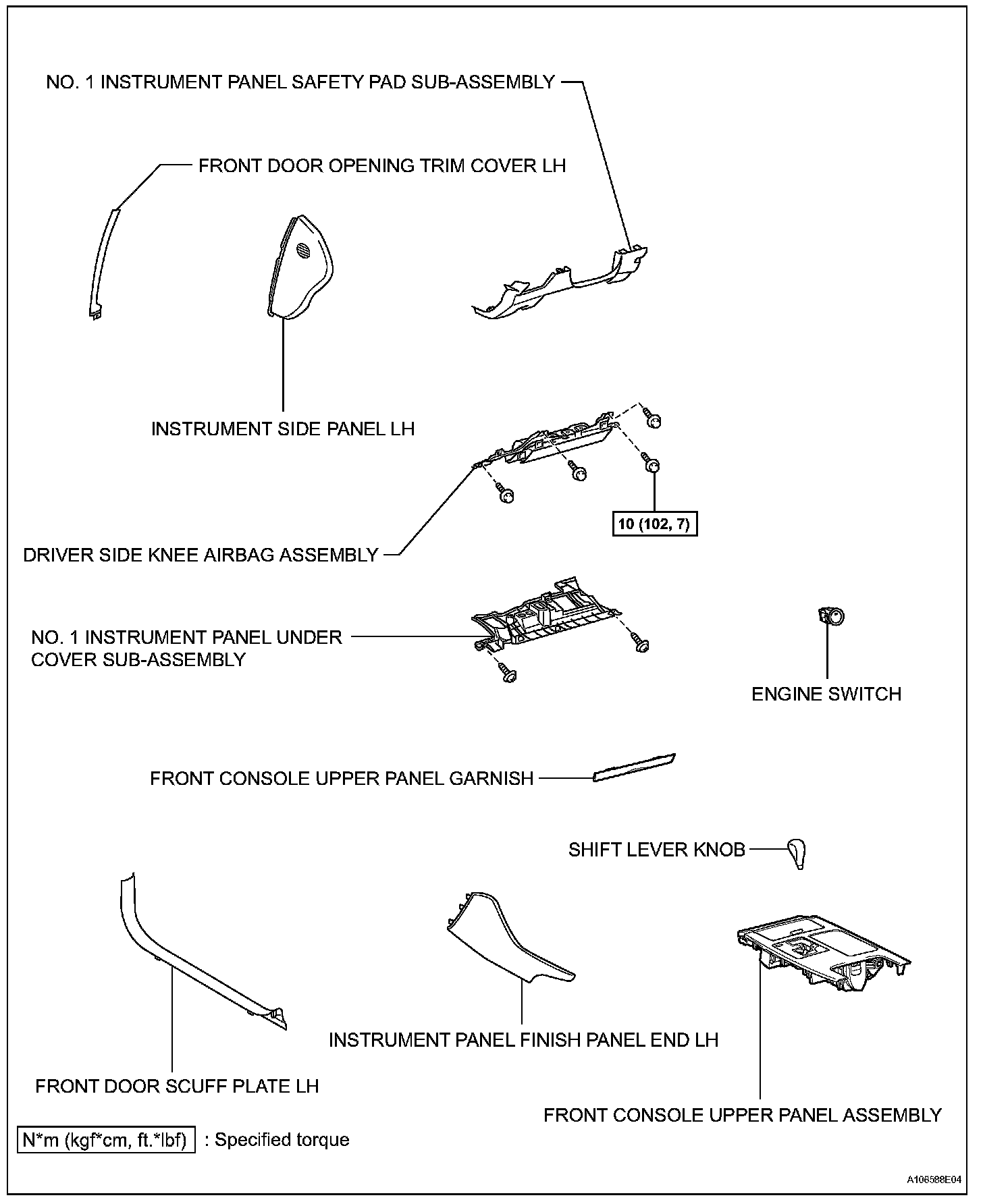 NO. 1 INSTRUMENT PANEL SAFETY PAD SUB-ASSEMBLY

FRONT DOOR OPENING TRIM COVER LH

INSTRUMENT SIDE PANEL LH

10 (102, 7)

DRIVER SIDE KNEE AIRBAG ASSEMBLY

NO. 1 INSTRUMENT PANEL UNDER COVER SUB-ASSEMBLY

ENGINE SWITCH

FRONT CONSOLE UPPER PANEL GARNISH

SHIFT LEVER KNOB

INSTRUMENT PANEL FINISH PANEL END LH

FRONT DOOR SCUFF PLATE LH

FRONT CONSOLE UPPER PANEL ASSEMBLY

N*m (kgf*cm, ft.*lbf) : Specified torque

A106588E04