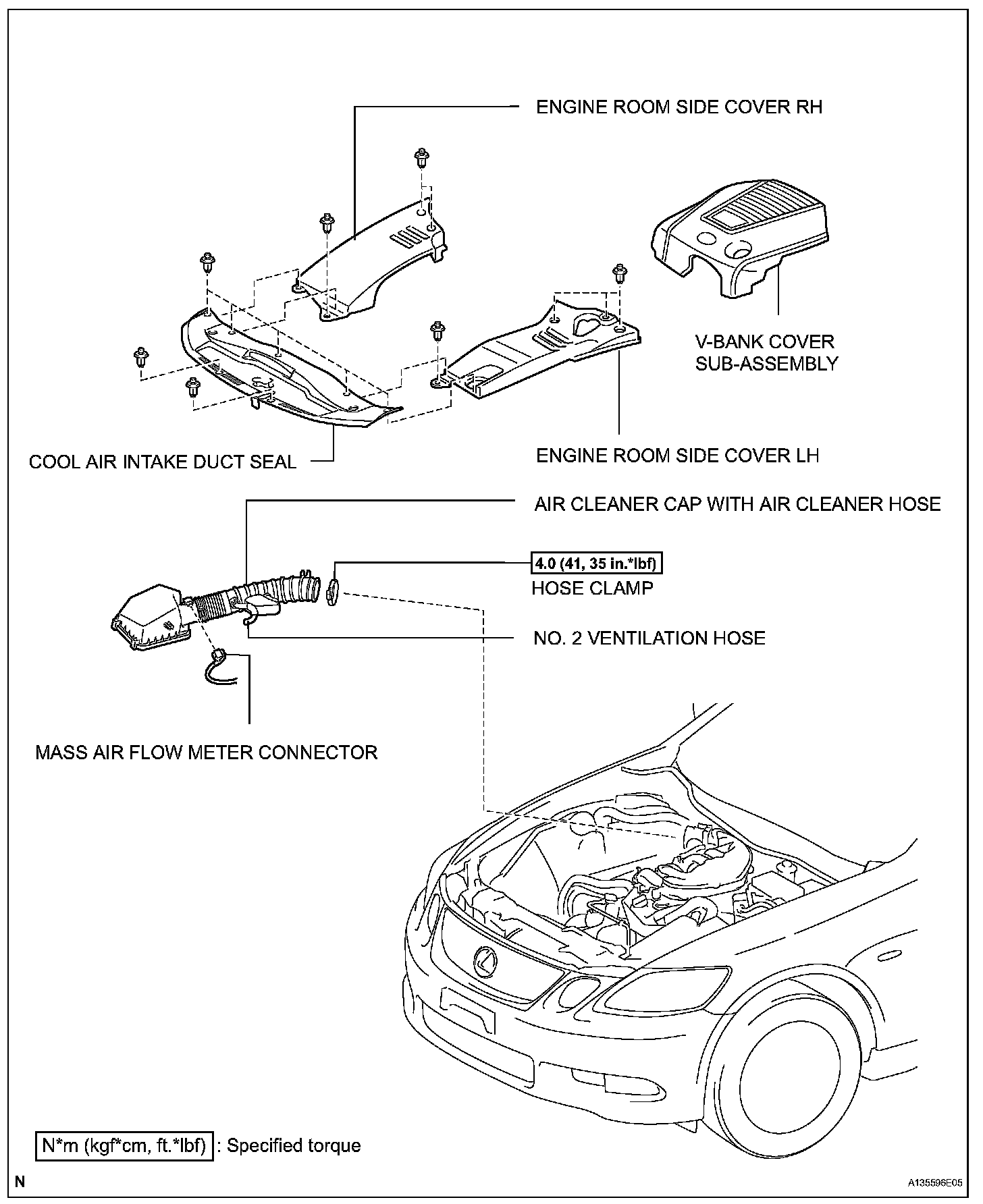 ENGINE ROOM SIDE COVER RH

V-BANK COVER SUB-ASSEMBLY

COOL AIR INTAKE DUCT SEAL

ENGINE ROOM SIDE COVER LH

AIR CLEANER CAP WITH AIR CLEANER HOSE

4.0 (41, 35 in.*lbf)

HOSE CLAMP

NO. 2 VENTILATION HOSE

MASS AIR FLOW METER CONNECTOR

N*m (kgf*cm, ft.*lbf) : Specified torque

N

A135596E05