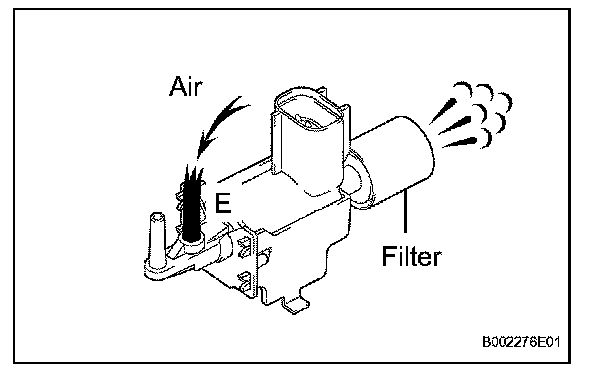 Air

E

Filter

B002276E01