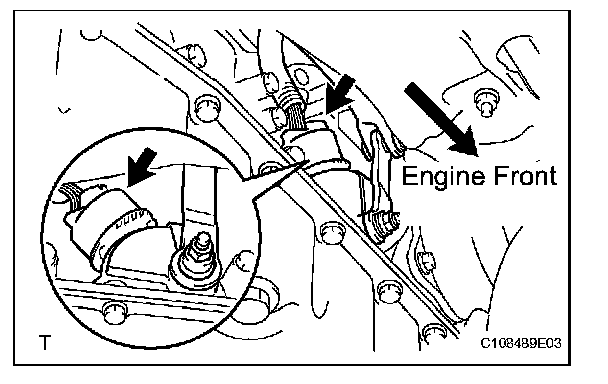 Engine Front

T

C108489E03