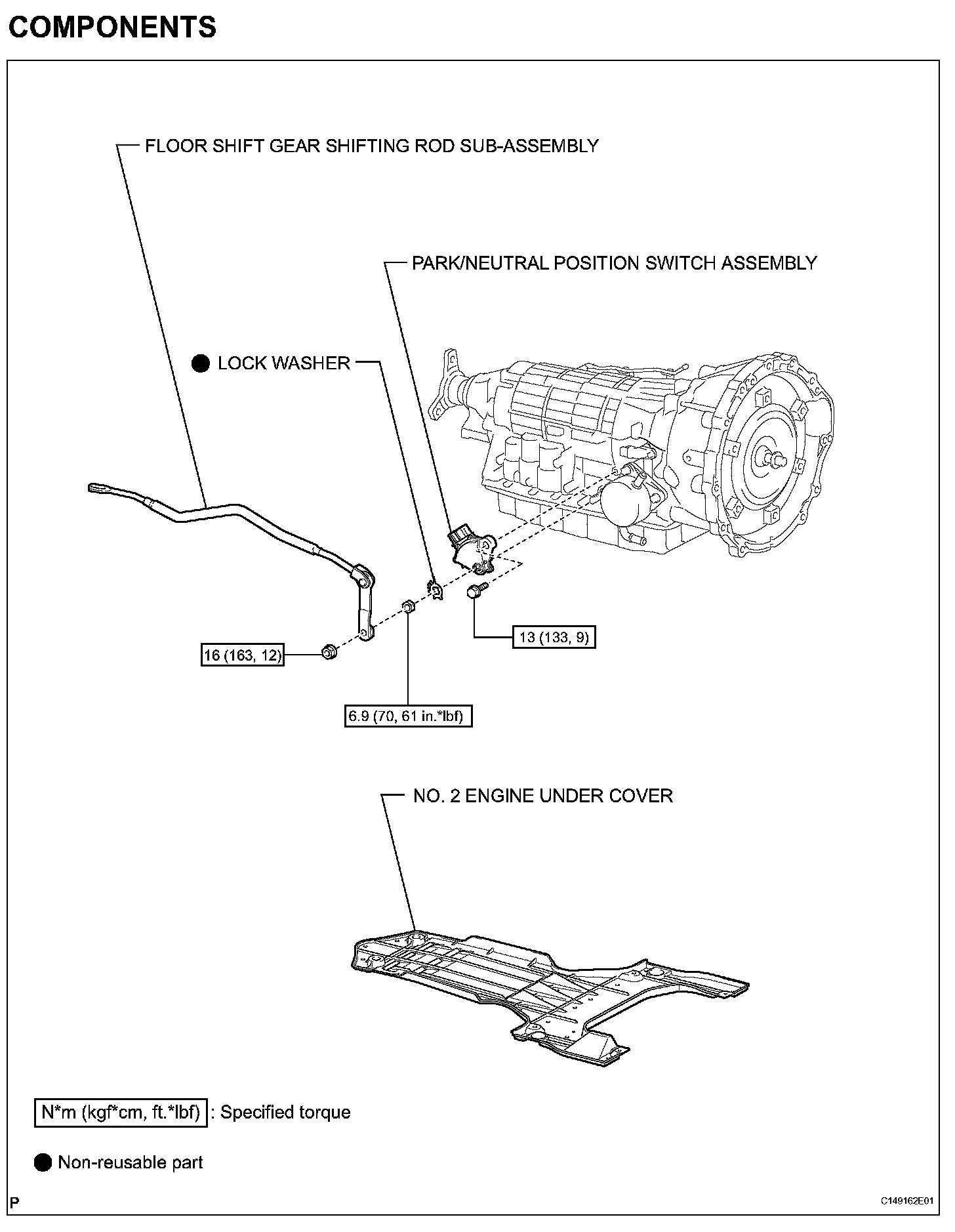 COMPONENTS

FLOOR SHIFT GEAR SHIFTING ROD SUB-ASSEMBLY

PARK/NEUTRAL POSITION SWITCH ASSEMBLY

● LOCK WASHER

13 (133, 9)

16 (163, 12)

6.9 (70, 61 in.*lbf)

NO. 2 ENGINE UNDER COVER

N*m (kgf*cm, ft.*lbf) : Specified torque

● Non-reusable part

P

C149162E01