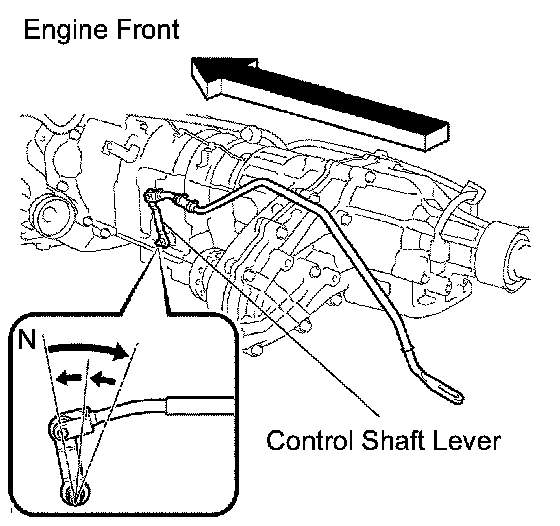 Engine Front

N

Control Shaft Lever