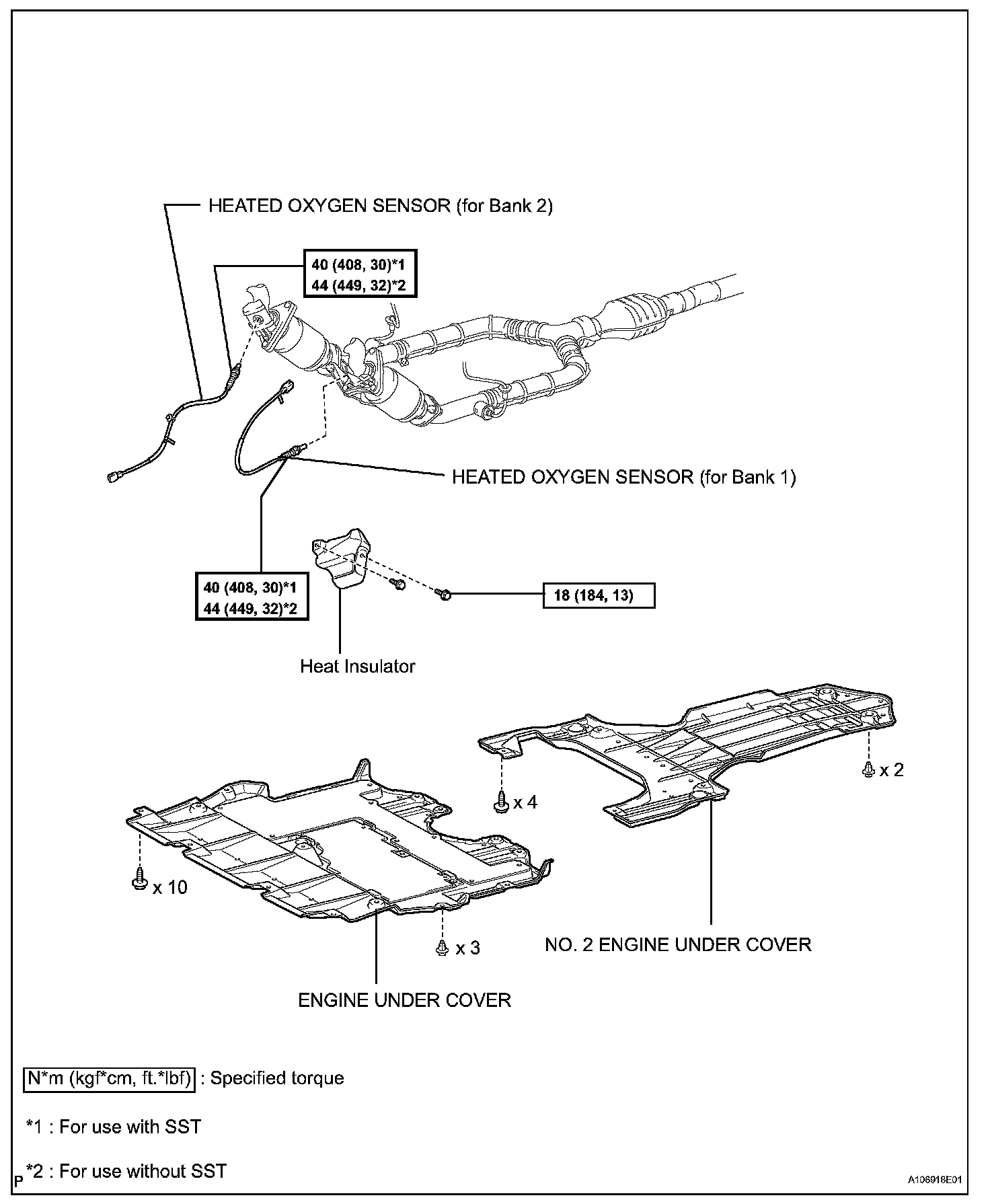 HEATED OXYGEN SENSOR (for Bank 2)

40 (408, 30)*1
44 (449, 32)*2

HEATED OXYGEN SENSOR (for Bank 1)

40 (408, 30)*1
44 (449, 32)*2

18 (184, 13)

Heat Insulator

x 2

x 4

x 10

x 3

NO. 2 ENGINE UNDER COVER

ENGINE UNDER COVER

N*m (kgf*cm, ft.*lbf) : Specified torque

*1 : For use with SST

*2 : For use without SST

P

A106918E01