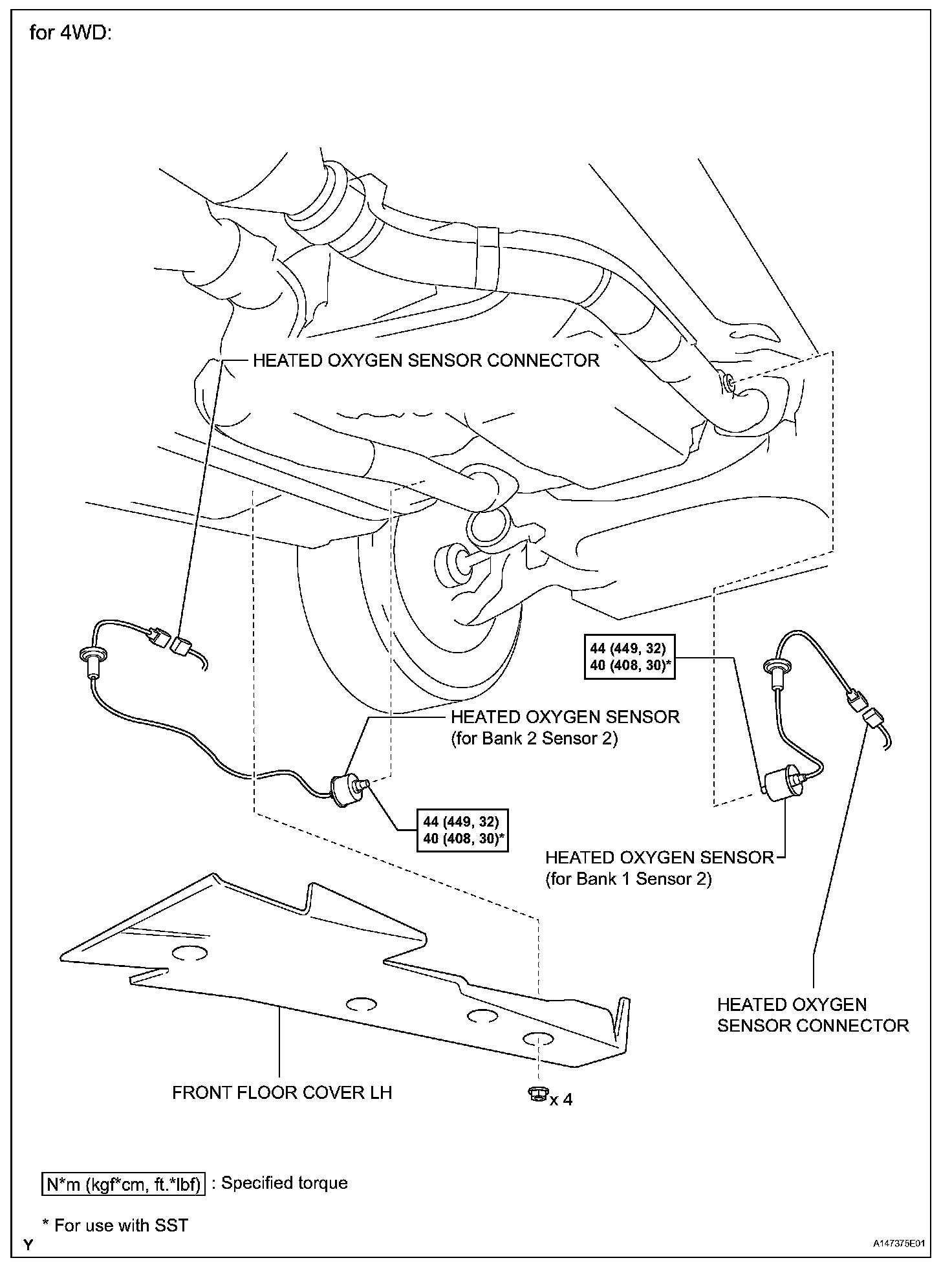 for 4WD:

HEATED OXYGEN SENSOR CONNECTOR

44 (449, 32)
40 (408, 30)*

HEATED OXYGEN SENSOR
(for Bank 2 Sensor 2)

44 (449, 32)
40 (408, 30)*

HEATED OXYGEN SENSOR
(for Bank 1 Sensor 2)

HEATED OXYGEN
SENSOR CONNECTOR

FRONT FLOOR COVER LH

x 4

N*m (kgf*cm, ft.*lbf) : Specified torque

* For use with SST

Y

A147375E01