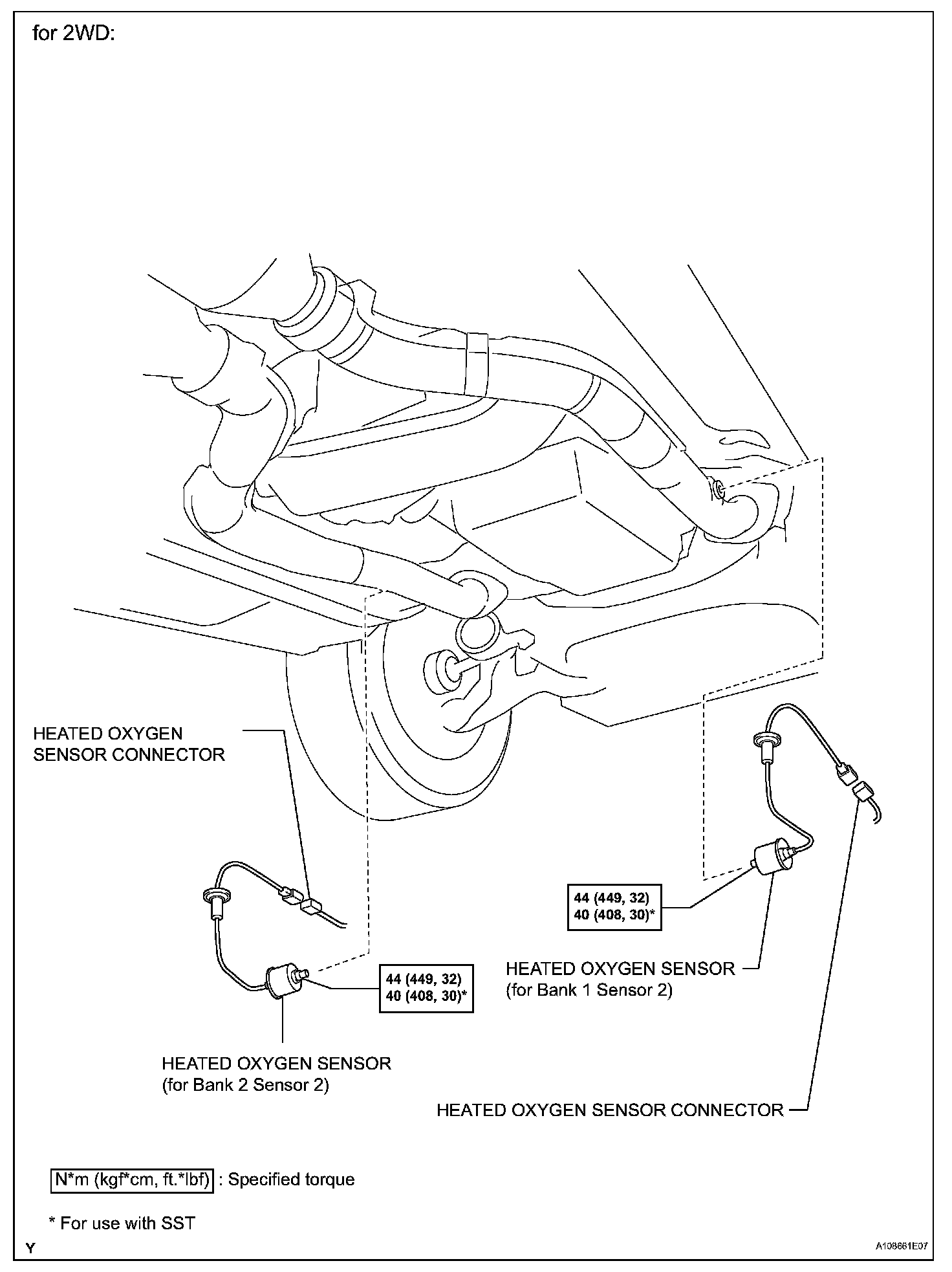 for 2WD:

HEATED OXYGEN SENSOR CONNECTOR

44 (449, 32)
40 (408, 30)*

HEATED OXYGEN SENSOR (for Bank 1 Sensor 2)

44 (449, 32)
40 (408, 30)*

HEATED OXYGEN SENSOR (for Bank 2 Sensor 2)

HEATED OXYGEN SENSOR CONNECTOR

N*m (kgf*cm, ft.*lbf) : Specified torque

* For use with SST

Y

A108661E07