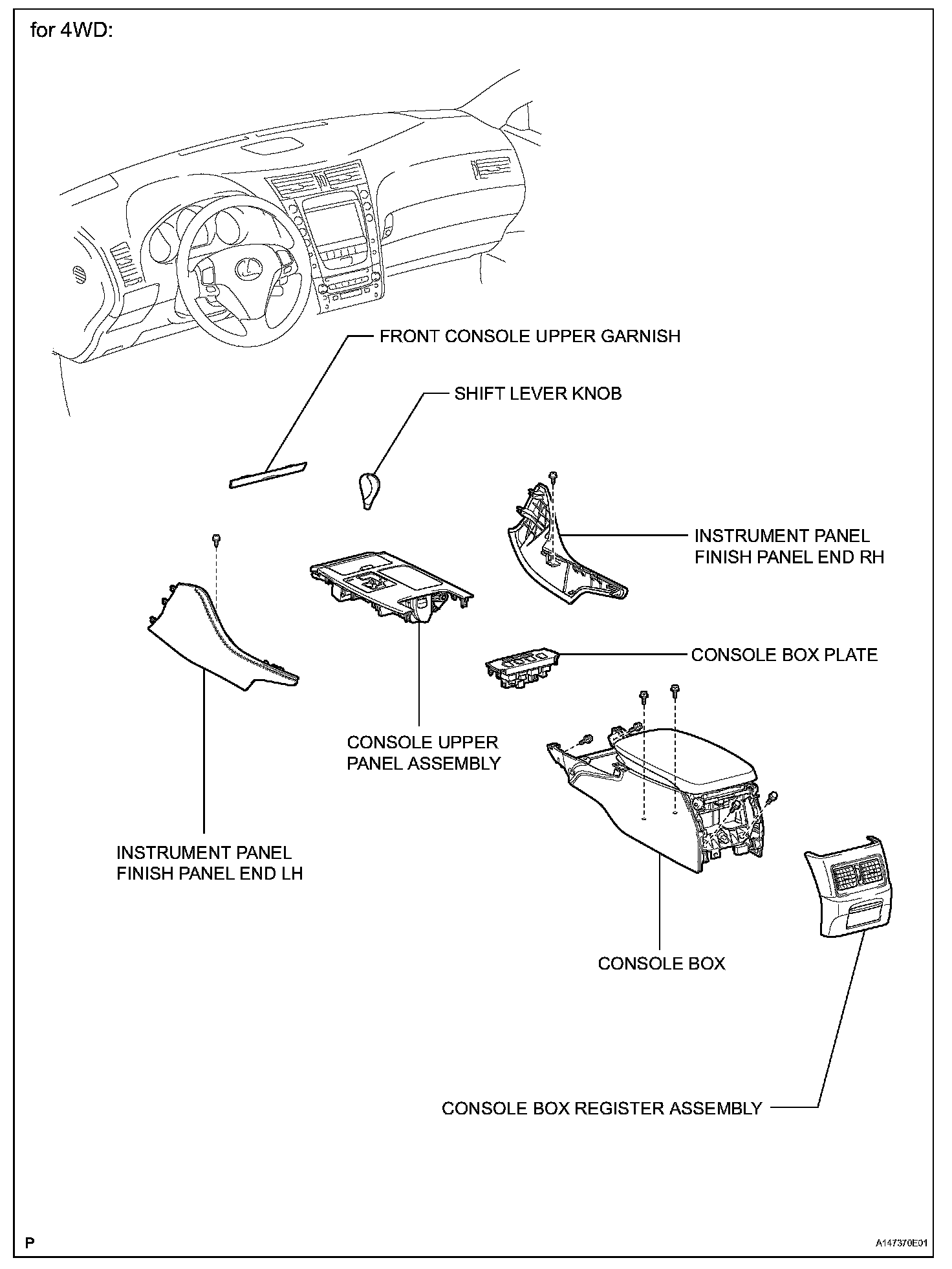 for 4WD:

FRONT CONSOLE UPPER GARNISH

SHIFT LEVER KNOB

INSTRUMENT PANEL FINISH PANEL END RH

CONSOLE BOX PLATE

CONSOLE UPPER PANEL ASSEMBLY

INSTRUMENT PANEL FINISH PANEL END LH

CONSOLE BOX

CONSOLE BOX REGISTER ASSEMBLY

P

A147370E01