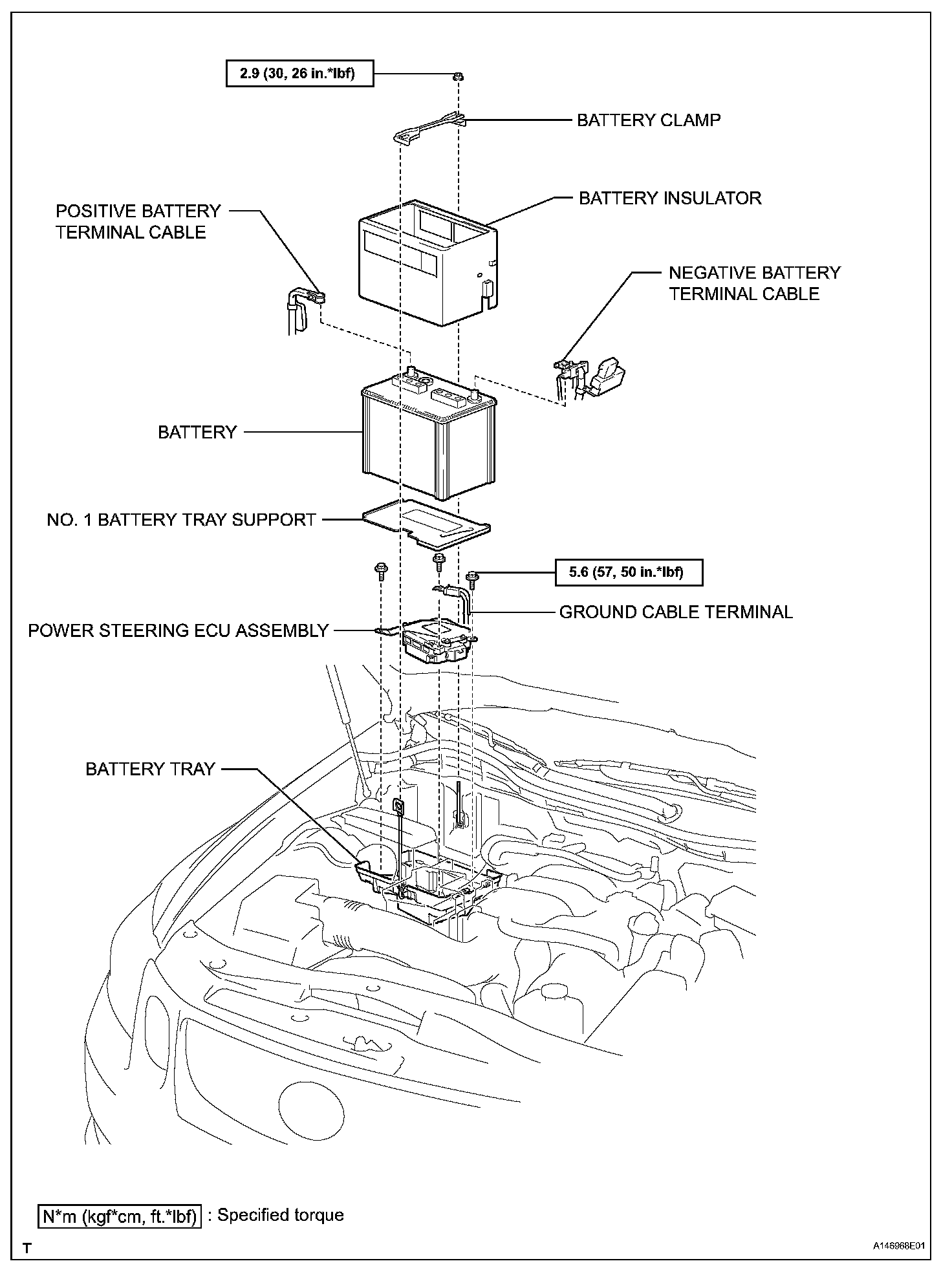 2.9 (30, 26 in.*lbf)

BATTERY CLAMP

BATTERY INSULATOR

POSITIVE BATTERY TERMINAL CABLE

NEGATIVE BATTERY TERMINAL CABLE

BATTERY

NO. 1 BATTERY TRAY SUPPORT

5.6 (57, 50 in.*lbf)

GROUND CABLE TERMINAL

POWER STEERING ECU ASSEMBLY

BATTERY TRAY

N*m (kgf*cm, ft.*lbf) : Specified torque

T

A146968E01