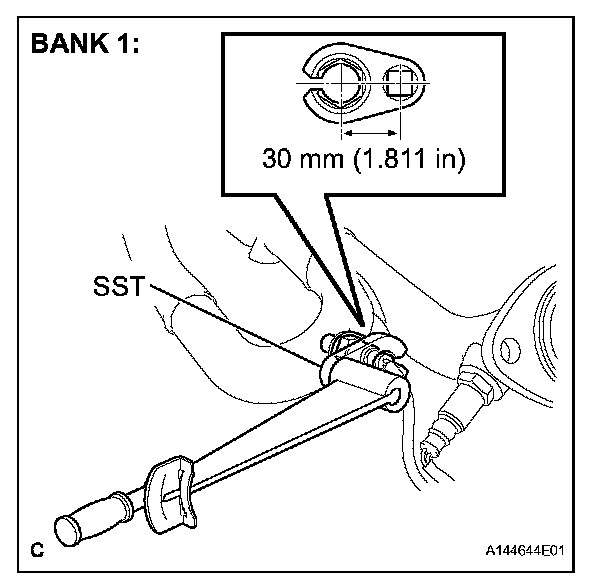 BANK 1:

30 mm (1.811 in)

SST

C

A144644E01