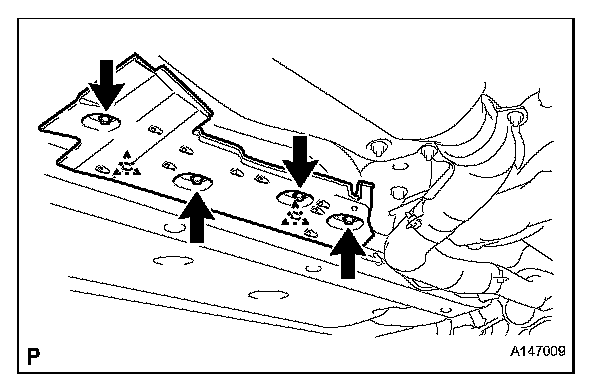 P

A147009