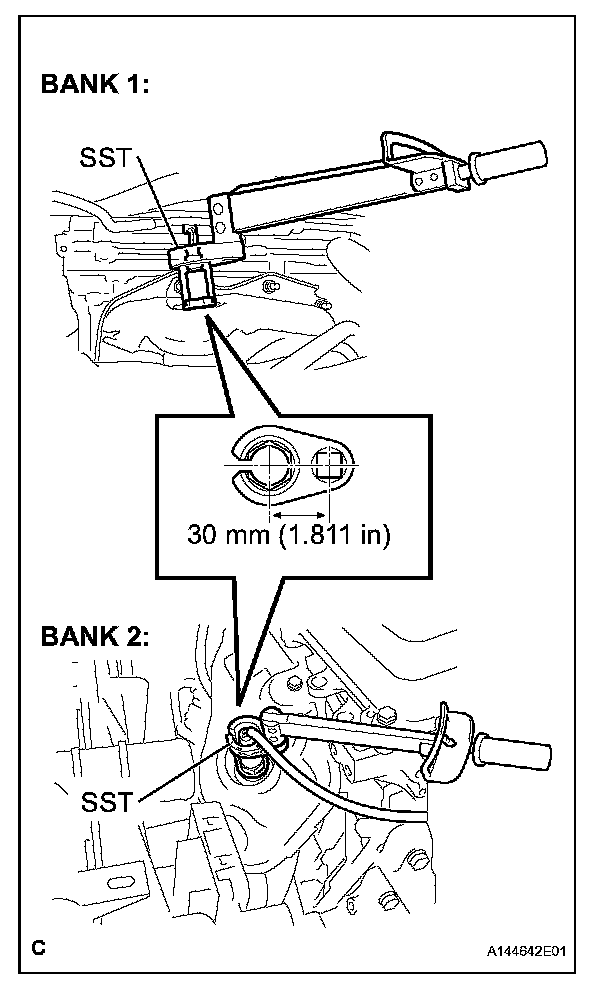 BANK 1:

SST

30 mm (1.811 in)

BANK 2:

SST

C

A144642E01