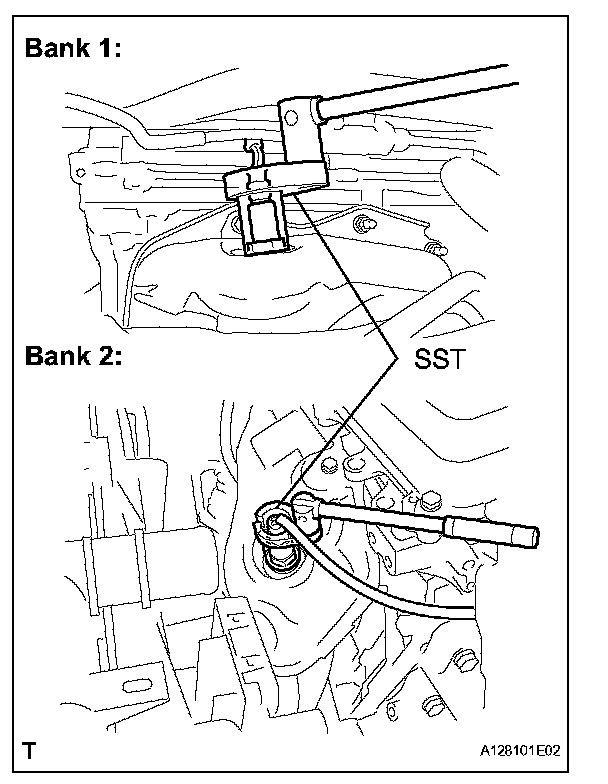 Bank 1:

Bank 2:

SST

T

A128101E02