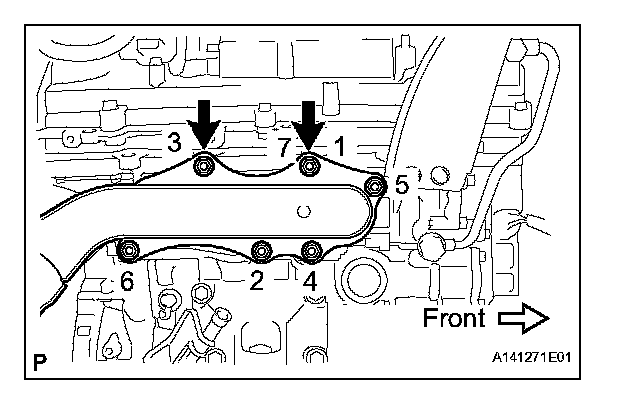 3
7
1
5
6
2
4
Front
P
A141271E01