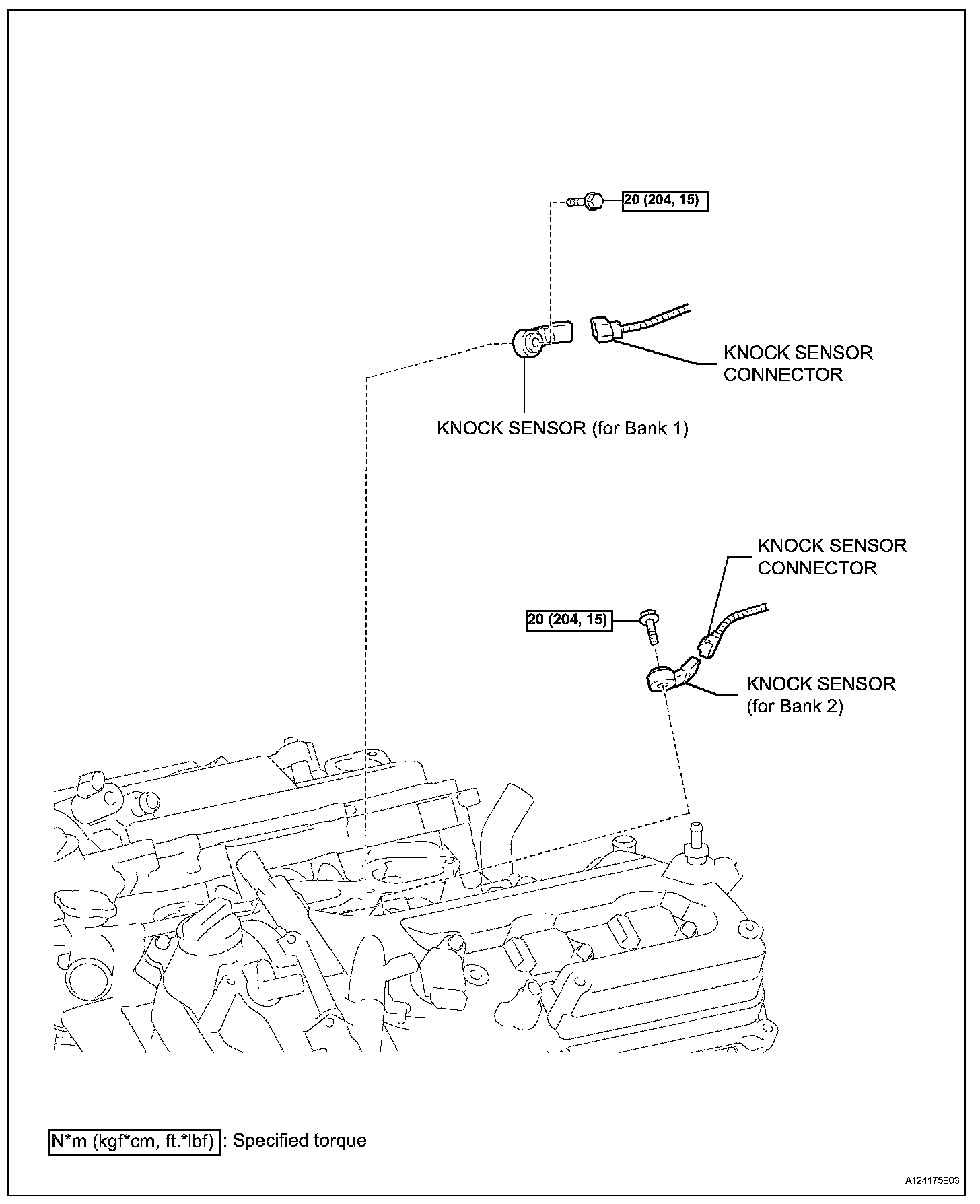 20 (204, 15)

KNOCK SENSOR CONNECTOR

KNOCK SENSOR (for Bank 1)

KNOCK SENSOR CONNECTOR

20 (204, 15)

KNOCK SENSOR (for Bank 2)

N*m (kgf*cm, ft.*lbf) : Specified torque

A124175E03