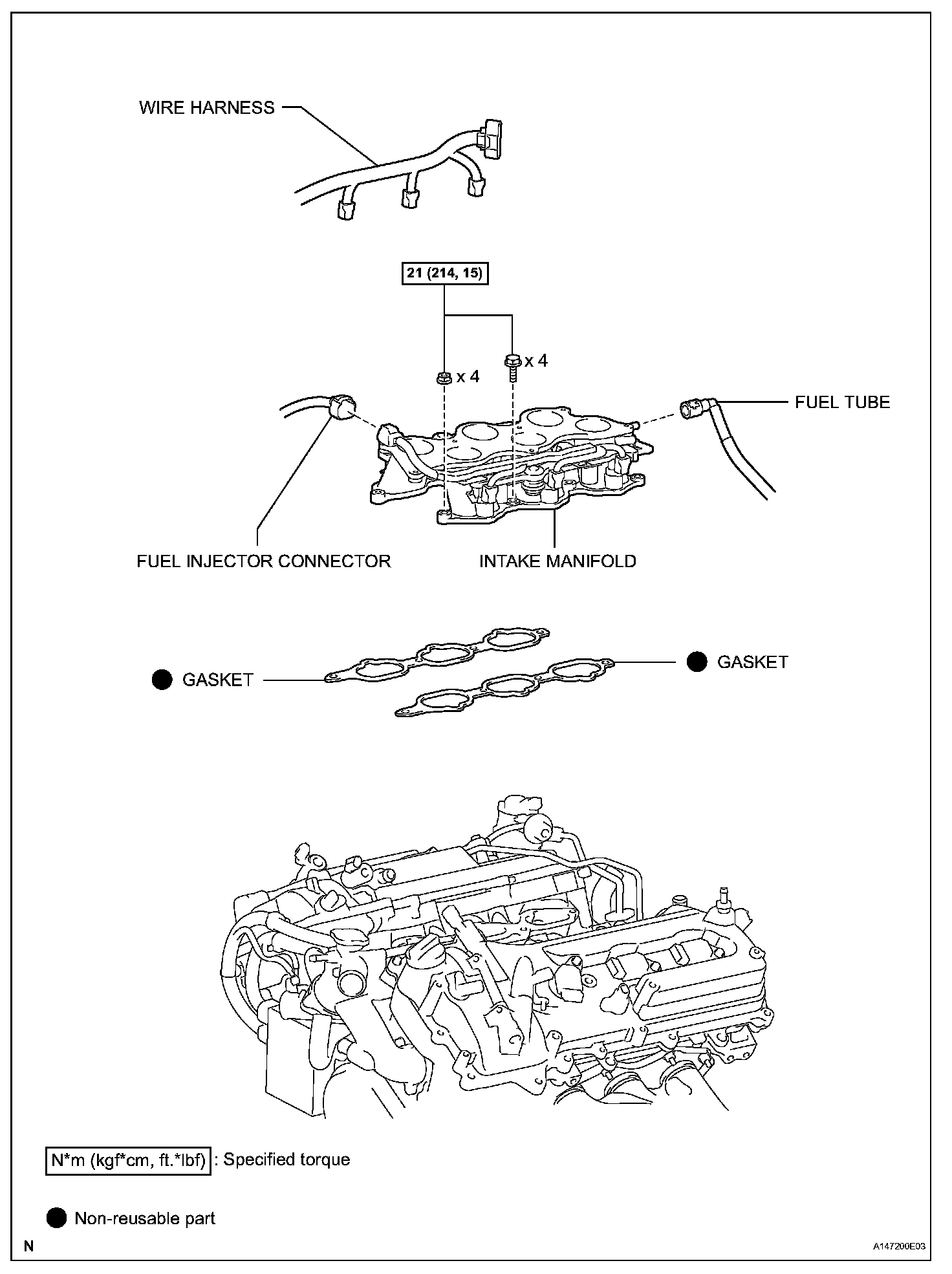 WIRE HARNESS

21 (214, 15)

x 4

x 4

FUEL TUBE

FUEL INJECTOR CONNECTOR

INTAKE MANIFOLD

GASKET

GASKET

N*m (kgf*cm, ft.*lbf) : Specified torque

Non-reusable part

N

A147200E03