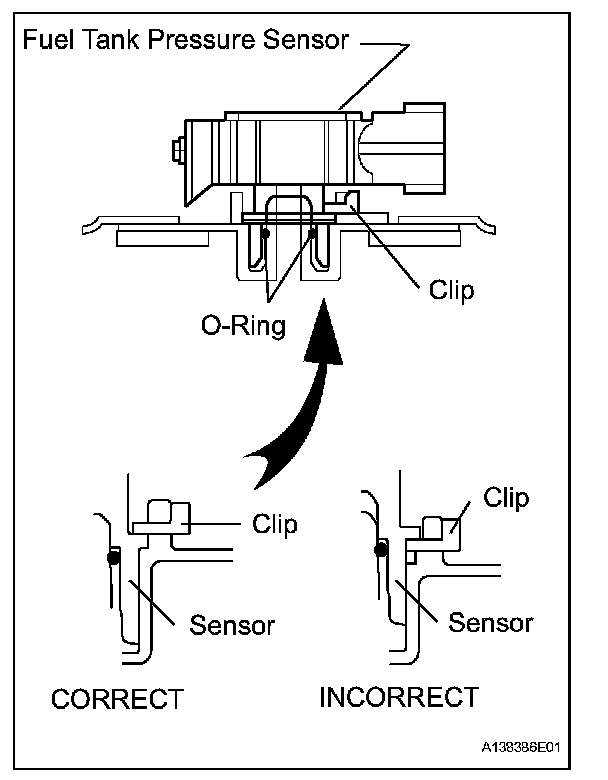 Fuel Tank Pressure Sensor

Clip

O-Ring

Clip

Sensor

CORRECT

Clip

Sensor

INCORRECT

A138386E01