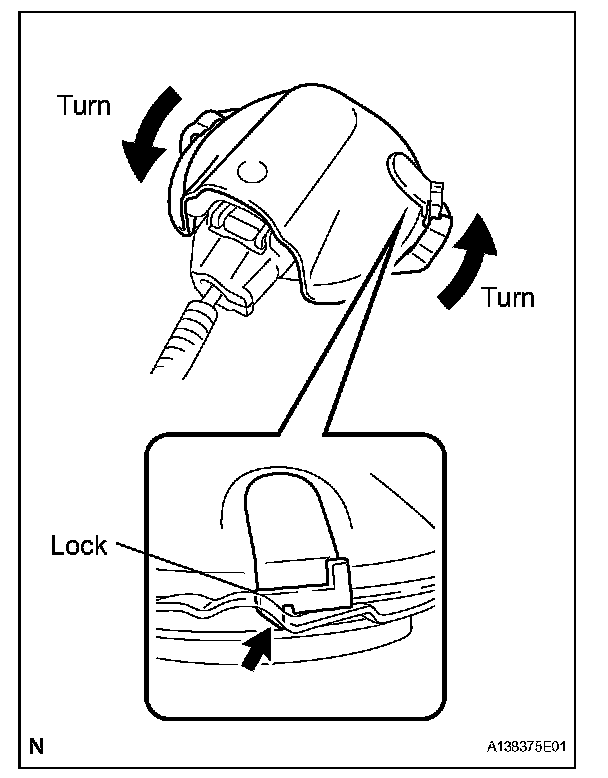 Turn

Turn

Lock

N

A138375E01