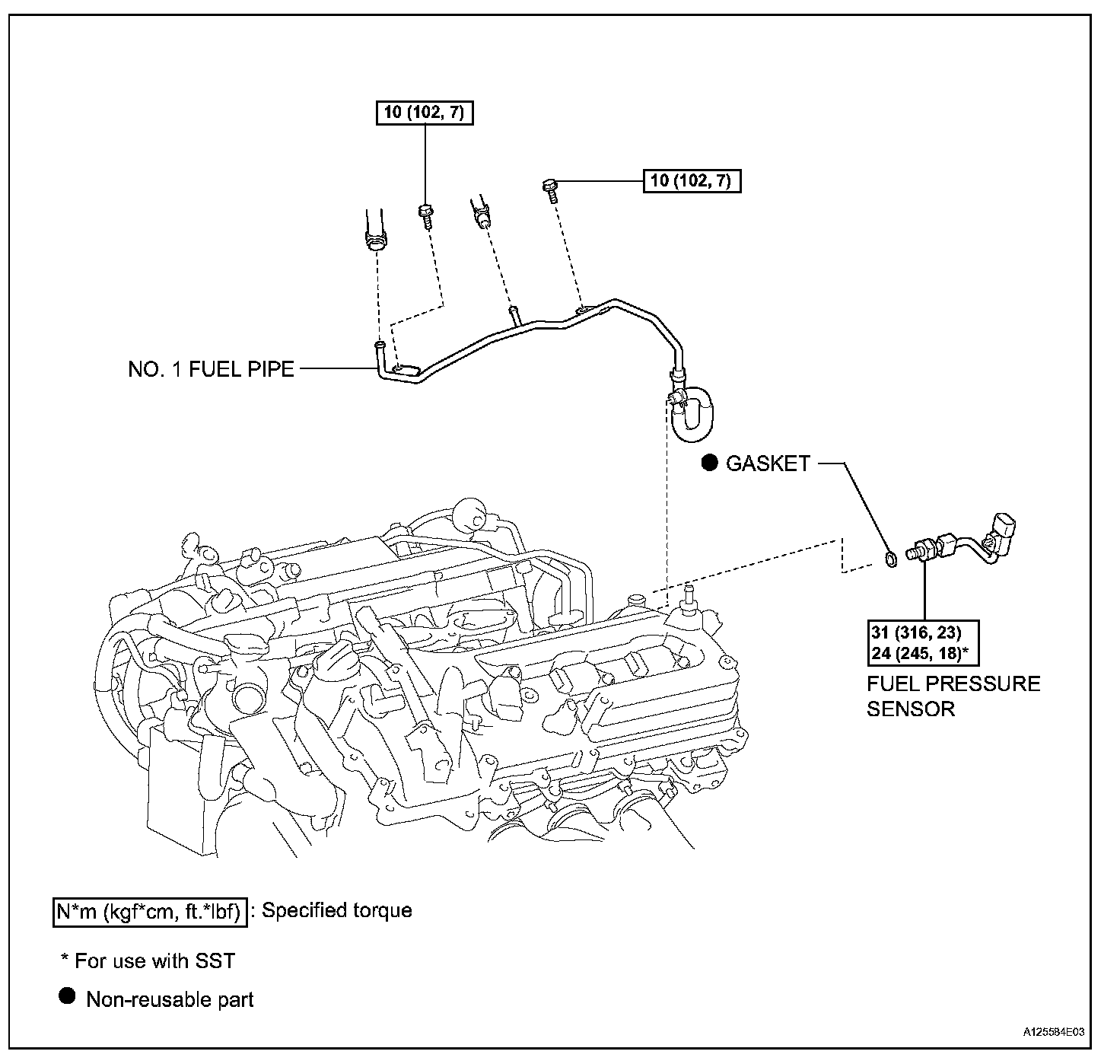 10 (102, 7)

10 (102, 7)

NO. 1 FUEL PIPE

● GASKET

31 (316, 23)
24 (245, 18)*

FUEL PRESSURE SENSOR

N*m (kgf*cm, ft.*lbf) : Specified torque

* For use with SST

● Non-reusable part

A125584E03