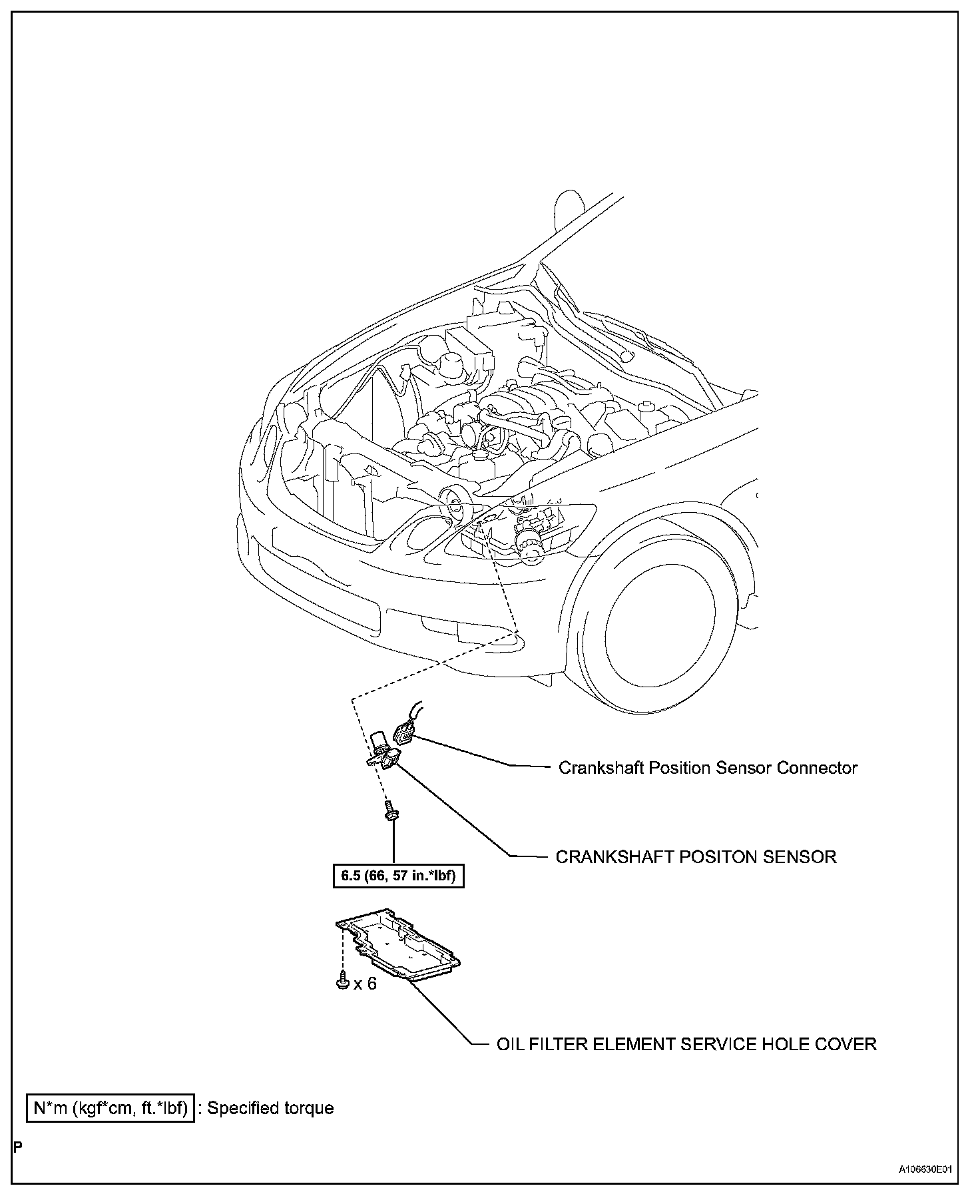 Crankshaft Position Sensor Connector

CRANKSHAFT POSITON SENSOR

6.5 (66, 57 in.*lbf)

x 6

OIL FILTER ELEMENT SERVICE HOLE COVER

N*m (kgf*cm, ft.*lbf) : Specified torque

P

A106630E01