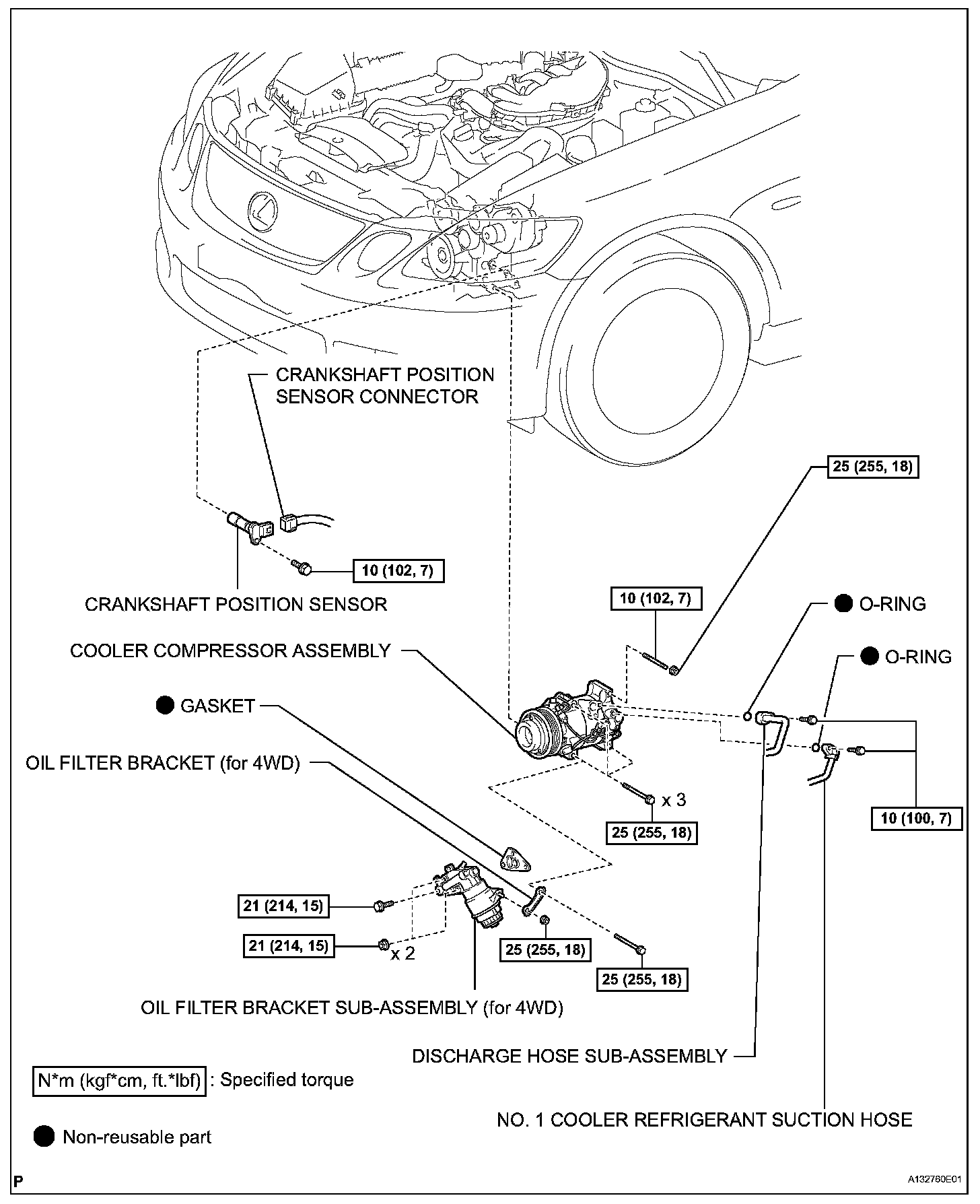 CRANKSHAFT POSITION SENSOR CONNECTOR

25 (255, 18)

10 (102, 7)

CRANKSHAFT POSITION SENSOR

10 (102, 7)

● O-RING

COOLER COMPRESSOR ASSEMBLY

● O-RING

● GASKET

OIL FILTER BRACKET (for 4WD)

x 3

25 (255, 18)

10 (100, 7)

21 (214, 15)

21 (214, 15)

x 2

25 (255, 18)

25 (255, 18)

OIL FILTER BRACKET SUB-ASSEMBLY (for 4WD)

DISCHARGE HOSE SUB-ASSEMBLY

N*m (kgf*cm, ft.*lbf) : Specified torque

NO. 1 COOLER REFRIGERANT SUCTION HOSE

● Non-reusable part

P

A132760E01