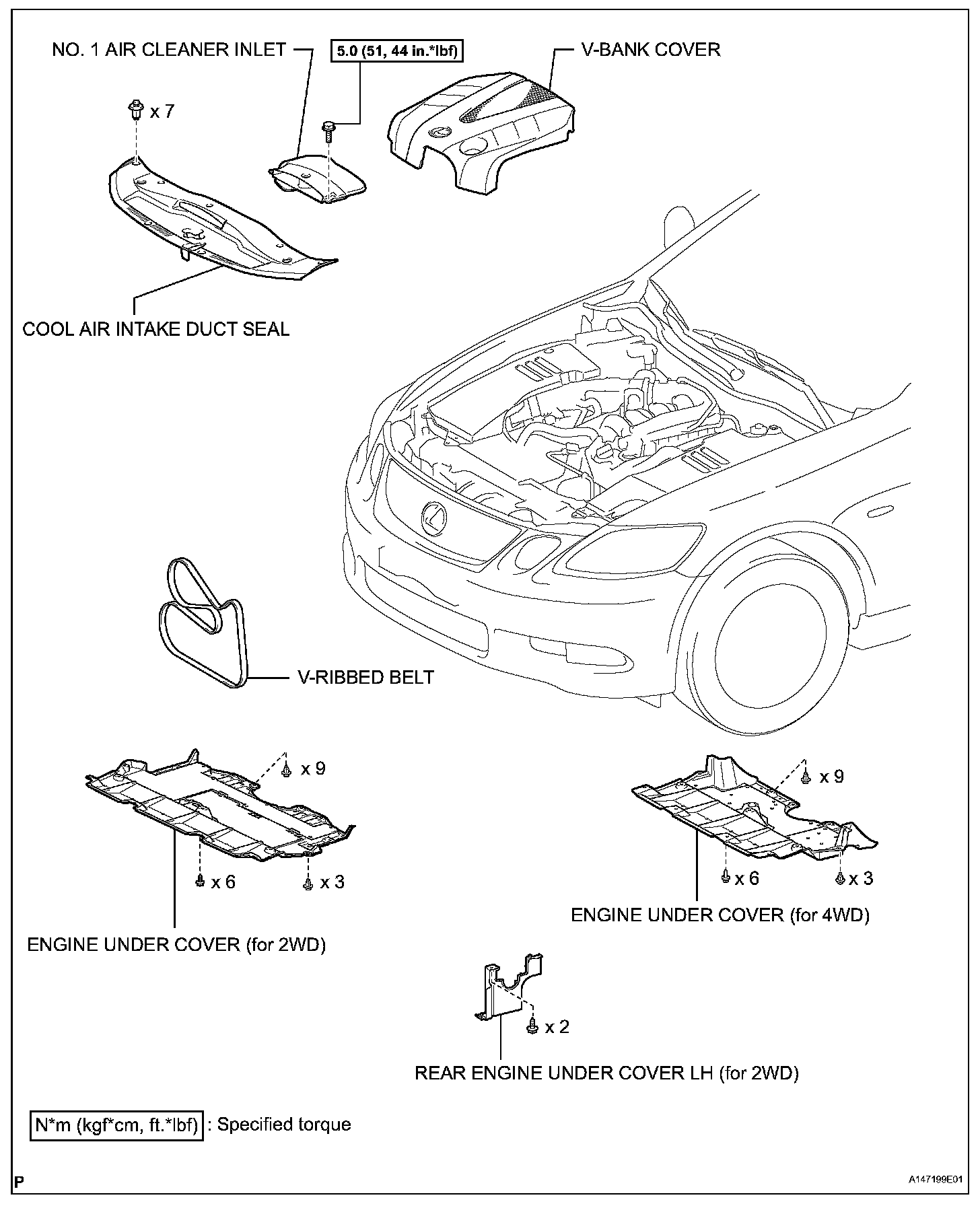 NO. 1 AIR CLEANER INLET

5.0 (51, 44 in.*lbf)

V-BANK COVER

x 7

COOL AIR INTAKE DUCT SEAL

V-RIBBED BELT

x 9

x 6

x 3

ENGINE UNDER COVER (for 2WD)

x 9

x 6

x 3

ENGINE UNDER COVER (for 4WD)

x 2

REAR ENGINE UNDER COVER LH (for 2WD)

N*m (kgf*cm, ft.*lbf) : Specified torque

P

A147199E01