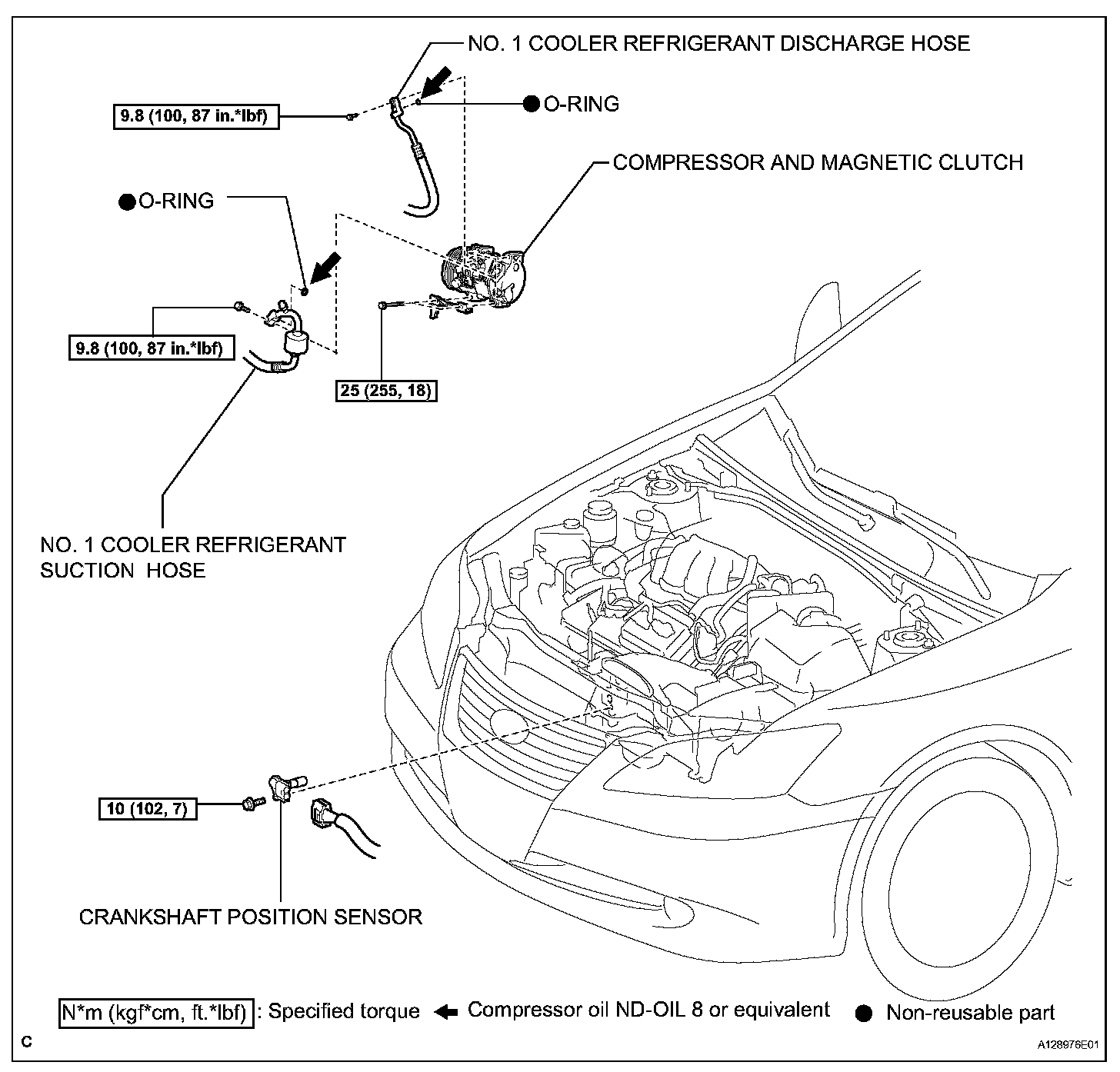 NO. 1 COOLER REFRIGERANT DISCHARGE HOSE

9.8 (100, 87 in.*lbf)

● O-RING

COMPRESSOR AND MAGNETIC CLUTCH

● O-RING

9.8 (100, 87 in.*lbf)

25 (255, 18)

NO. 1 COOLER REFRIGERANT SUCTION HOSE

10 (102, 7)

CRANKSHAFT POSITION SENSOR

N*m (kgf*cm, ft.*lbf) : Specified torque ← Compressor oil ND-OIL 8 or equivalent ● Non-reusable part

C

A128976E01