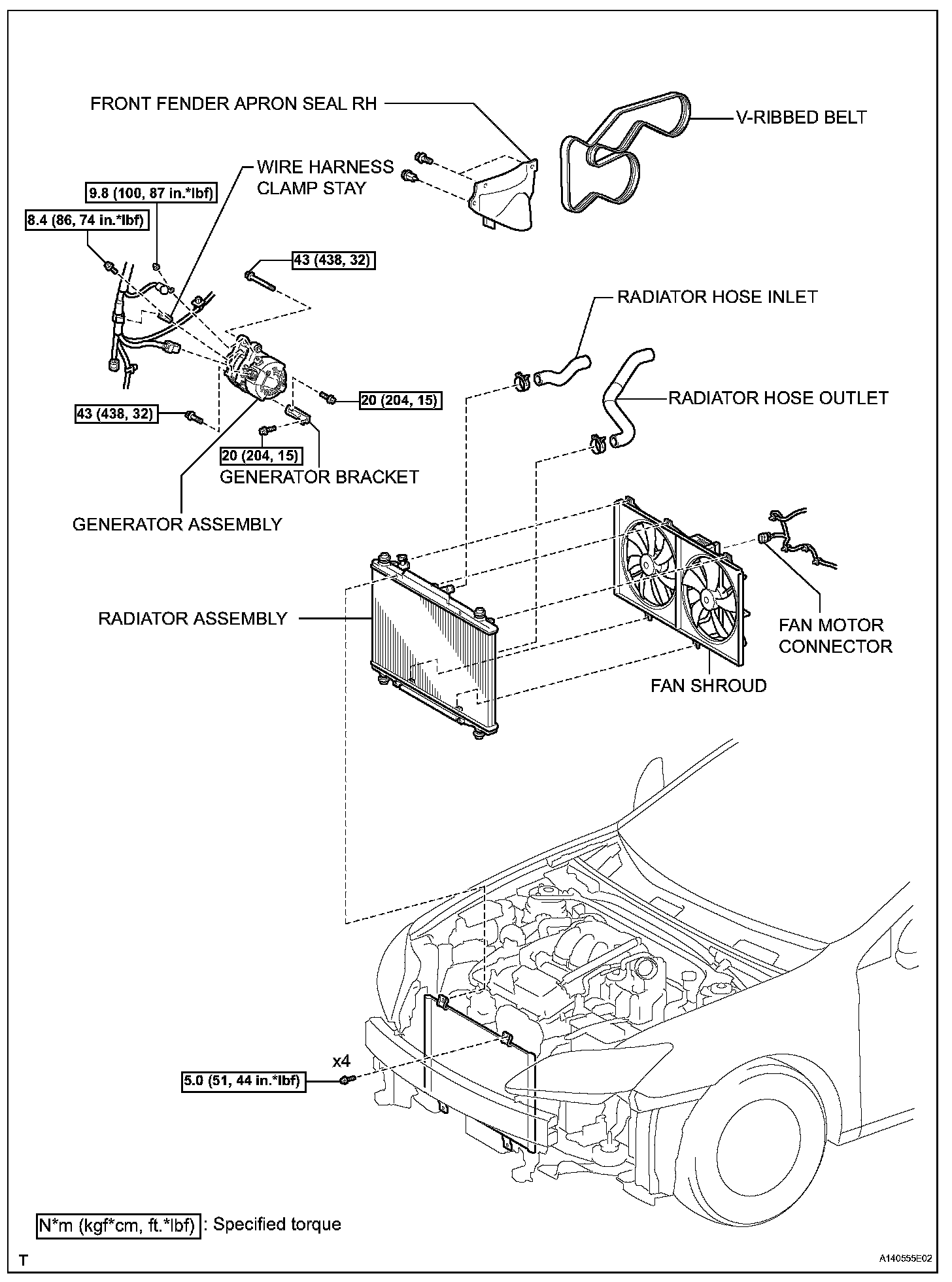 FRONT FENDER APRON SEAL RH

V-RIBBED BELT

WIRE HARNESS CLAMP STAY

9.8 (100, 87 in.*lbf)

8.4 (86, 74 in.*lbf)

43 (438, 32)

RADIATOR HOSE INLET

RADIATOR HOSE OUTLET

20 (204, 15)

43 (438, 32)

20 (204, 15)

GENERATOR BRACKET

GENERATOR ASSEMBLY

RADIATOR ASSEMBLY

FAN MOTOR CONNECTOR

FAN SHROUD

x4

5.0 (51, 44 in.*lbf)

N*m (kgf*cm, ft.*lbf) : Specified torque

T

A140555E02