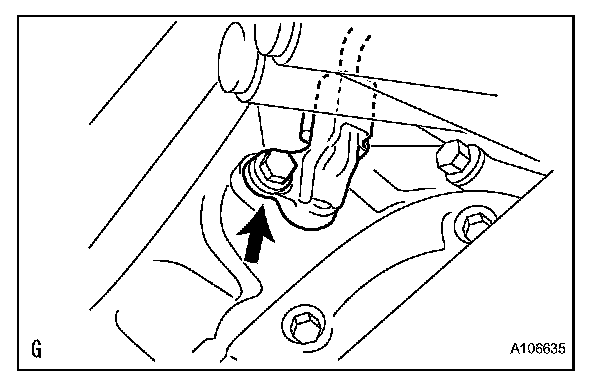 G

A106635