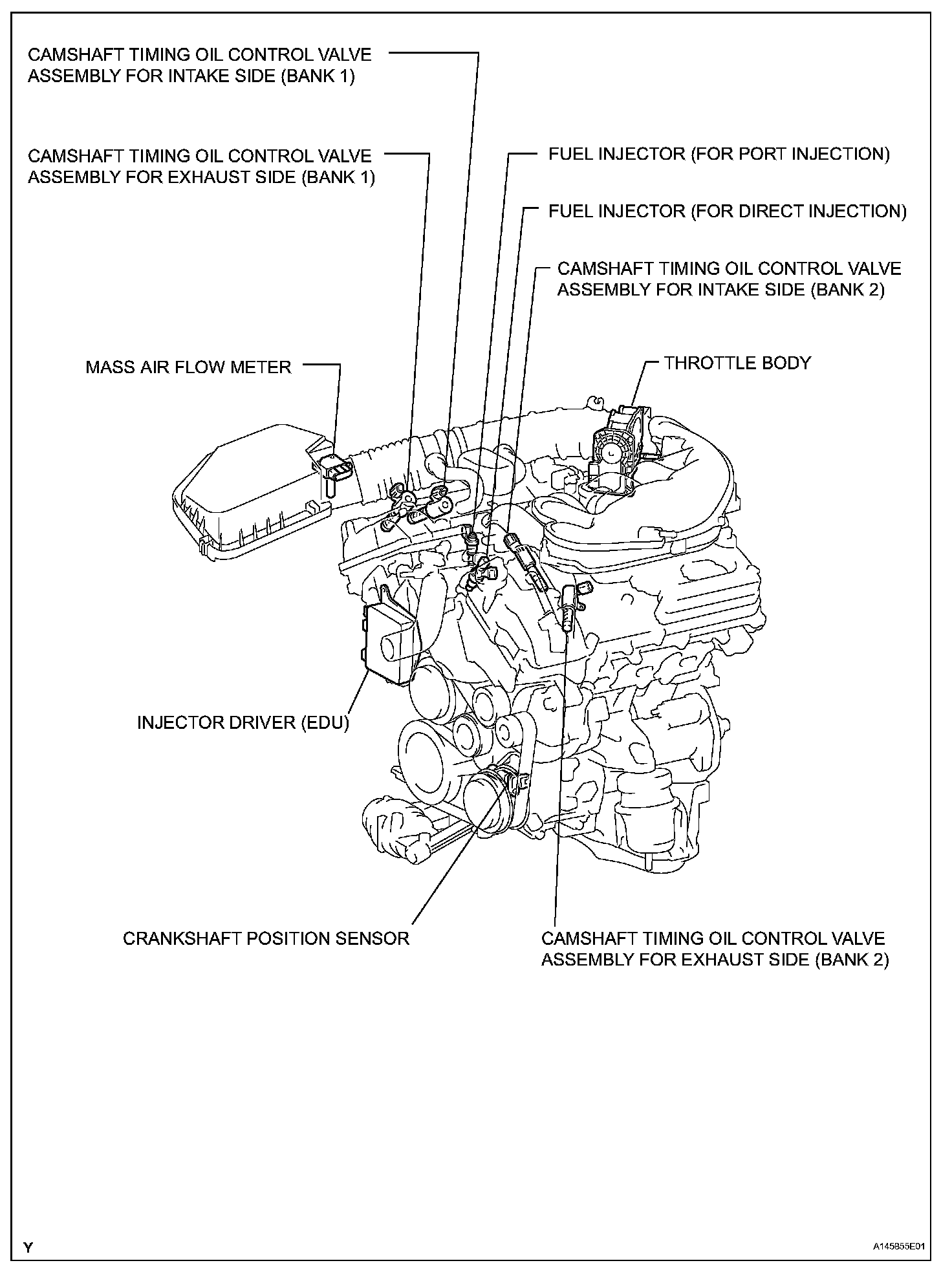 CAMSHAFT TIMING OIL CONTROL VALVE ASSEMBLY FOR INTAKE SIDE (BANK 1)

CAMSHAFT TIMING OIL CONTROL VALVE ASSEMBLY FOR EXHAUST SIDE (BANK 1)

FUEL INJECTOR (FOR PORT INJECTION)

FUEL INJECTOR (FOR DIRECT INJECTION)

CAMSHAFT TIMING OIL CONTROL VALVE ASSEMBLY FOR INTAKE SIDE (BANK 2)

MASS AIR FLOW METER

THROTTLE BODY

INJECTOR DRIVER (EDU)

CRANKSHAFT POSITION SENSOR

CAMSHAFT TIMING OIL CONTROL VALVE ASSEMBLY FOR EXHAUST SIDE (BANK 2)

Y

A145855E01