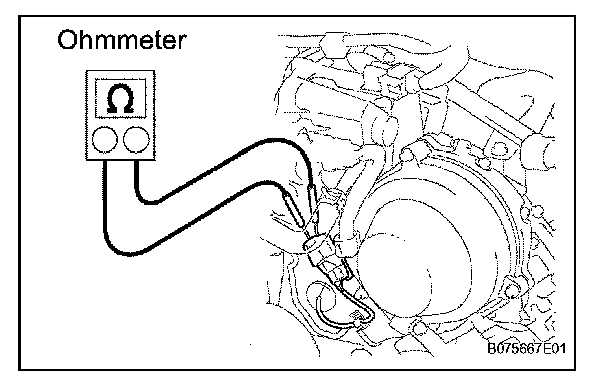 Ohmmeter

Ω

B075667E01