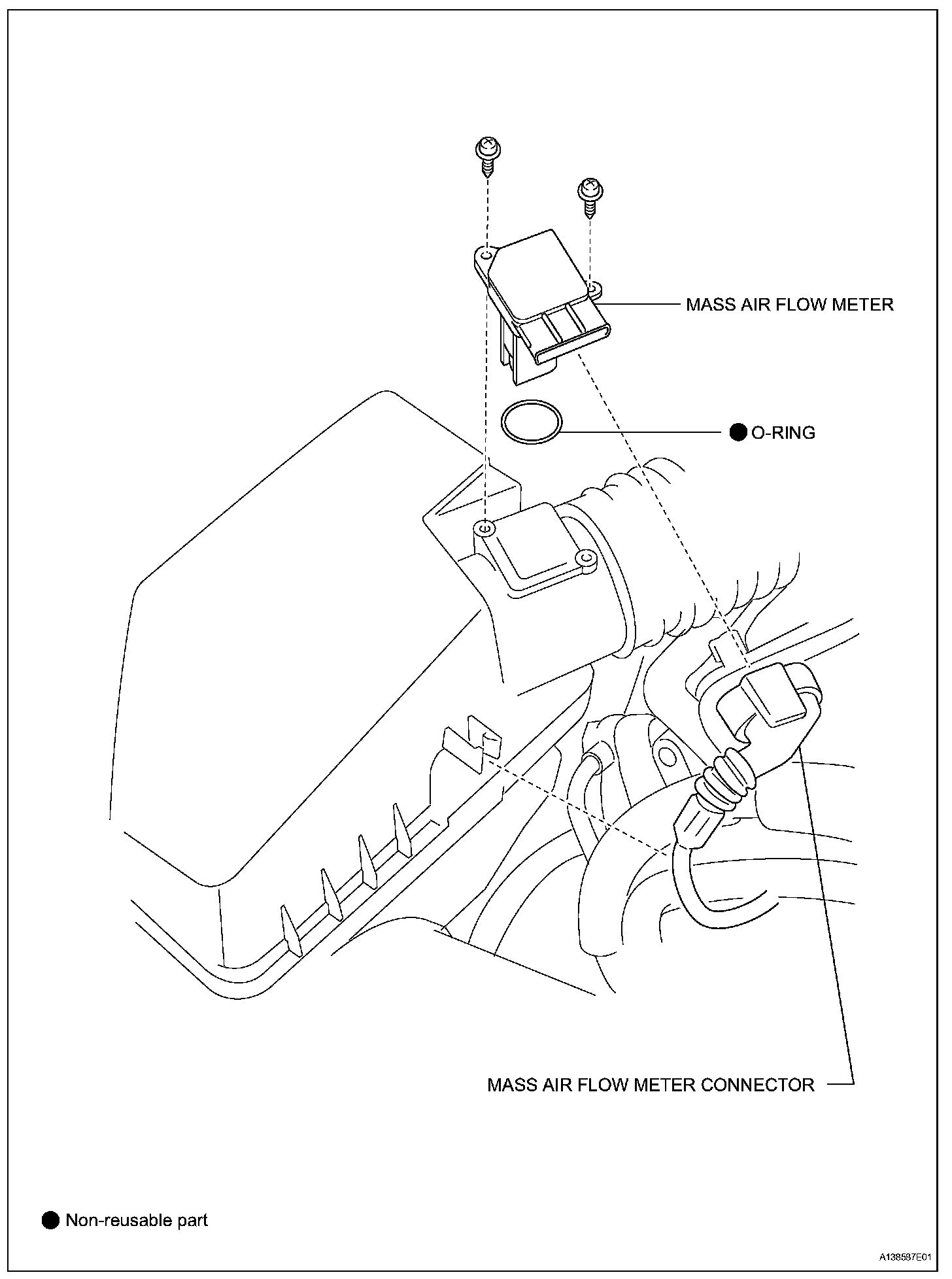 MASS AIR FLOW METER

● O-RING

MASS AIR FLOW METER CONNECTOR

● Non-reusable part

A138587E01