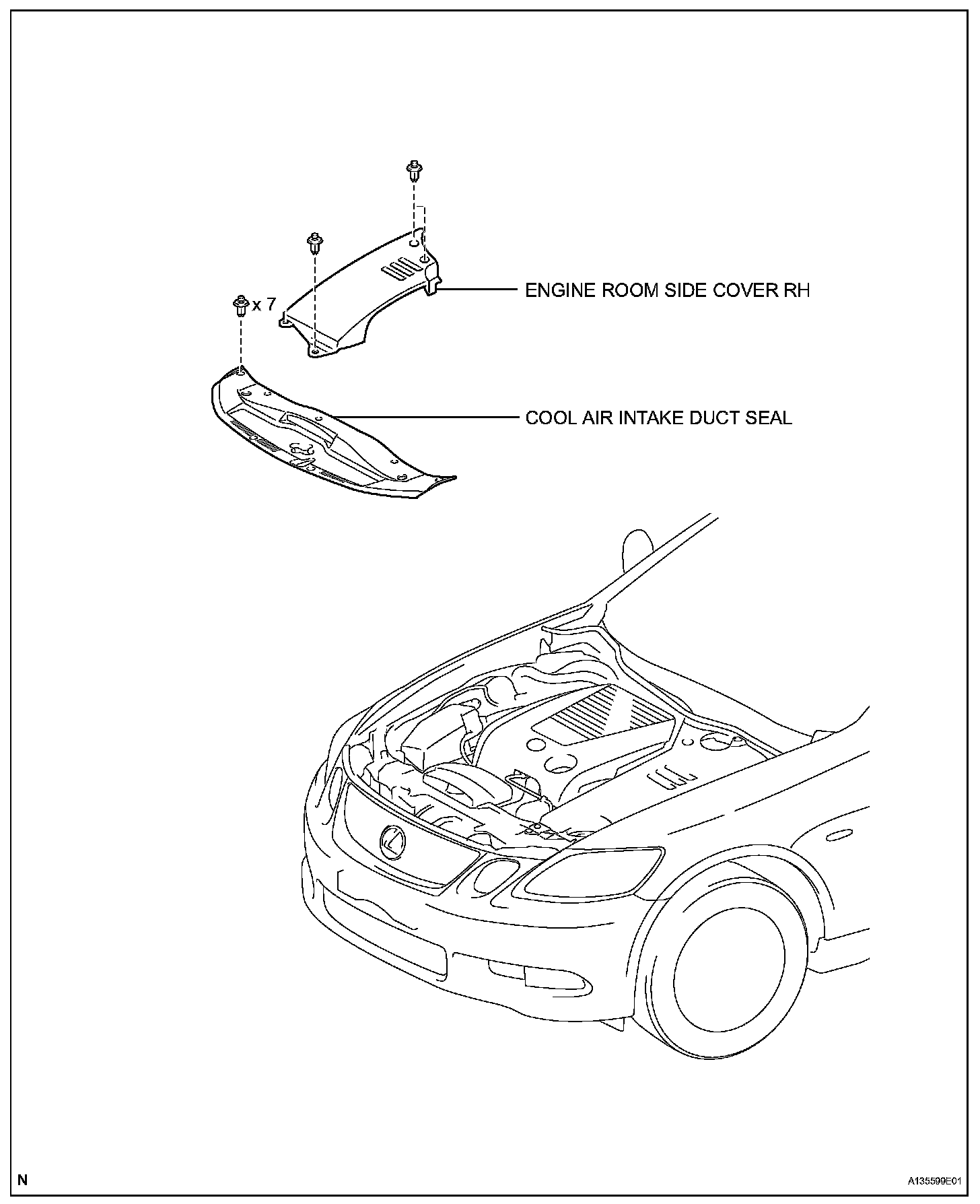 x 7

ENGINE ROOM SIDE COVER RH

COOL AIR INTAKE DUCT SEAL

N

A135599E01