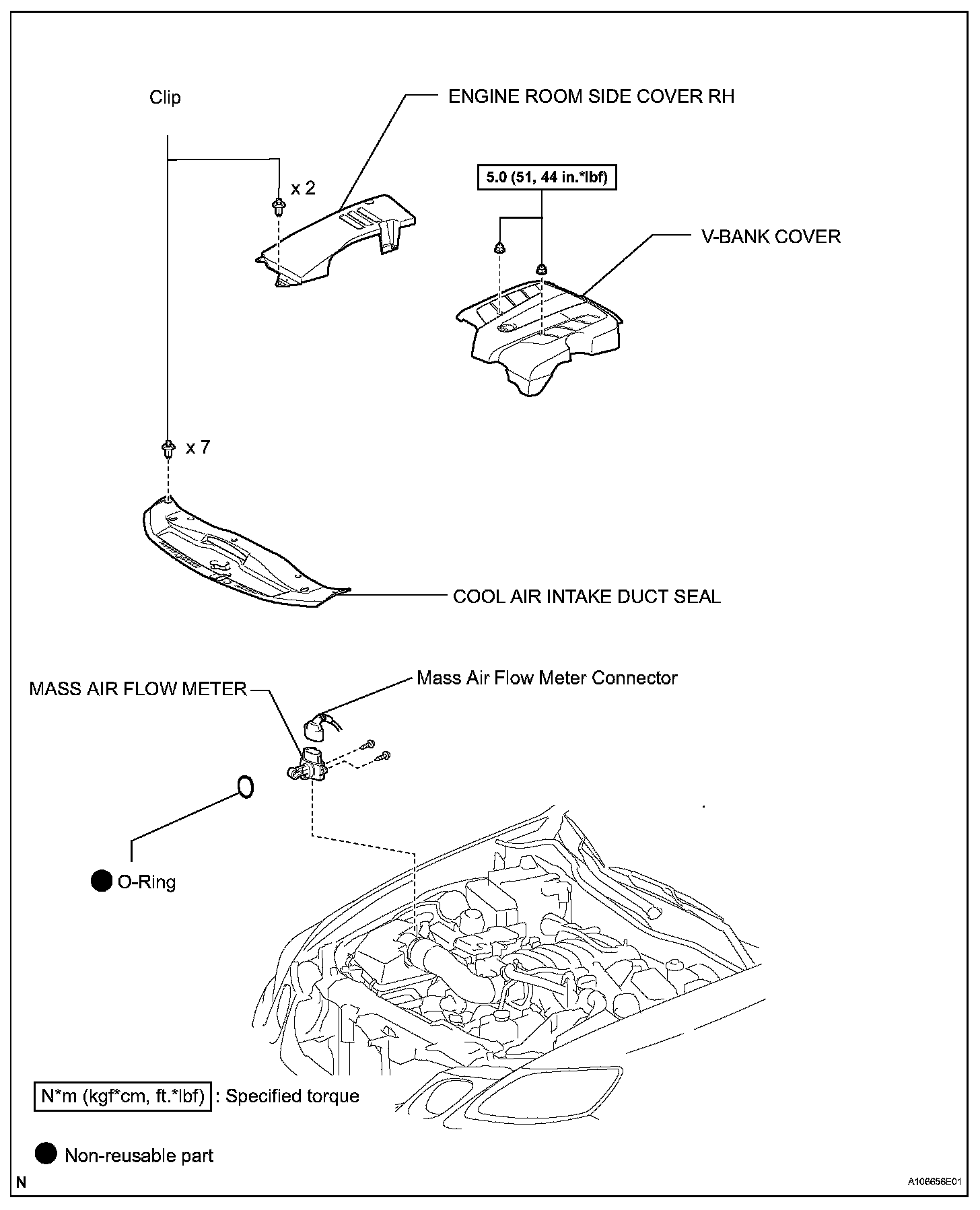 Clip

ENGINE ROOM SIDE COVER RH

x 2

5.0 (51, 44 in.*lbf)

V-BANK COVER

x 7

COOL AIR INTAKE DUCT SEAL

MASS AIR FLOW METER

Mass Air Flow Meter Connector

O-Ring

N*m (kgf*cm, ft.*lbf) : Specified torque

Non-reusable part

N

A106656E01