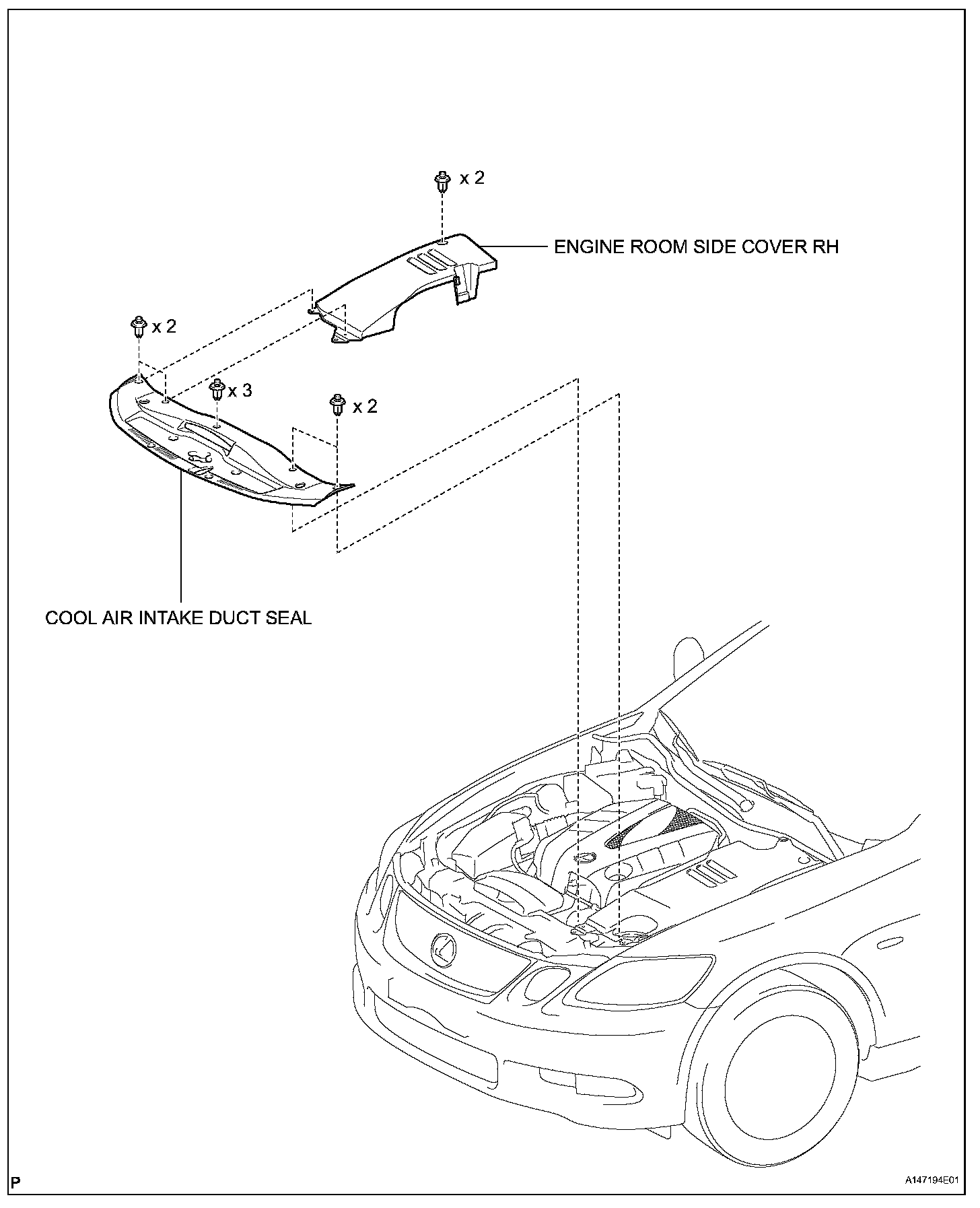 x 2

ENGINE ROOM SIDE COVER RH

x 2

x 3

x 2

COOL AIR INTAKE DUCT SEAL

P

A147194E01