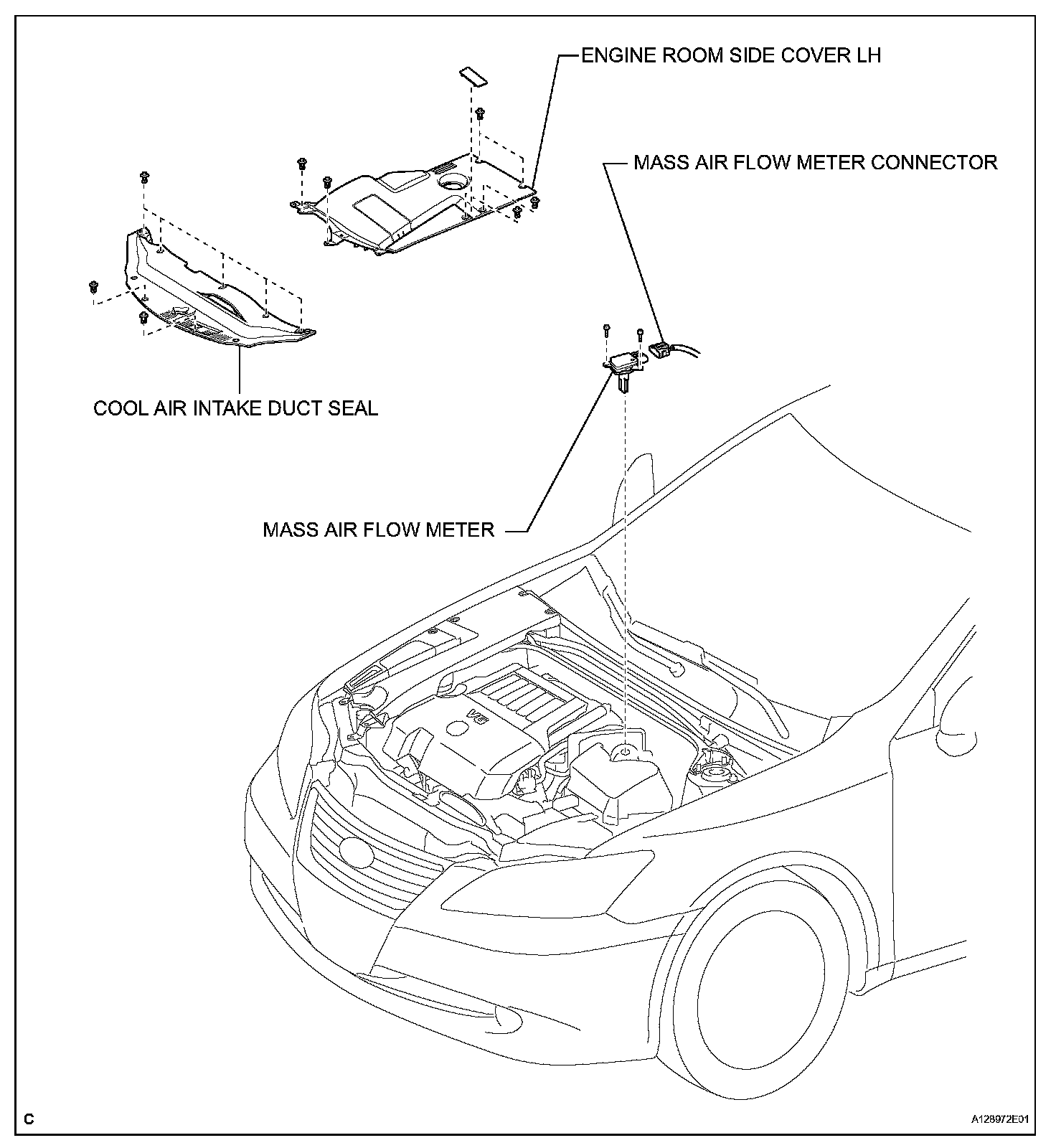 ENGINE ROOM SIDE COVER LH

MASS AIR FLOW METER CONNECTOR

COOL AIR INTAKE DUCT SEAL

MASS AIR FLOW METER

V6

C

A128972E01