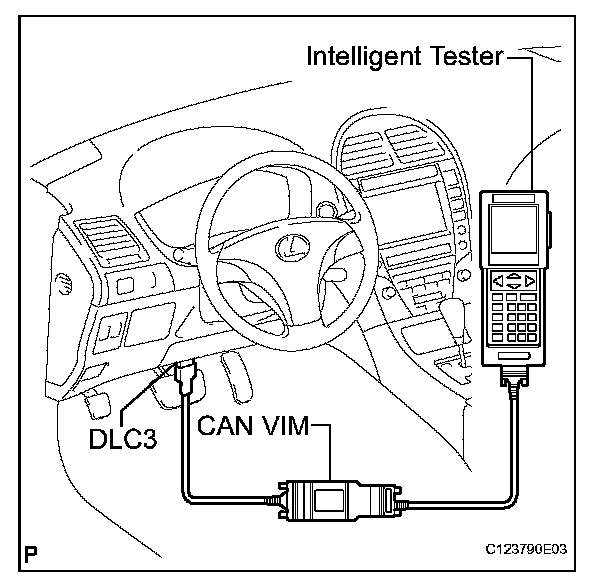 Intelligent Tester

DLC3

CAN VIM

P

C123790E03