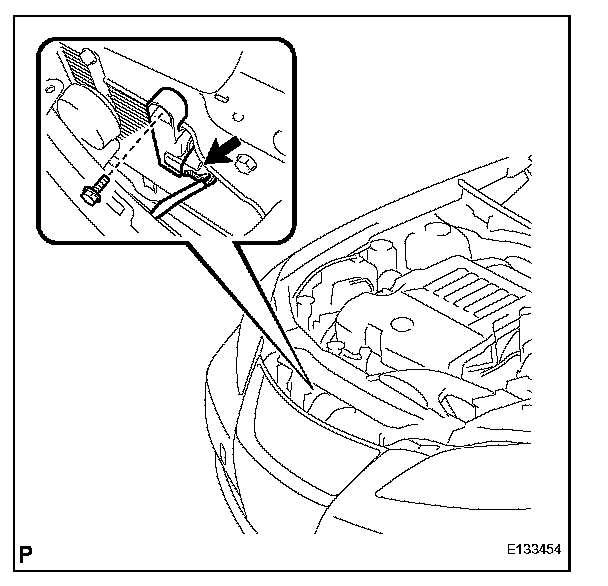 P

E133454