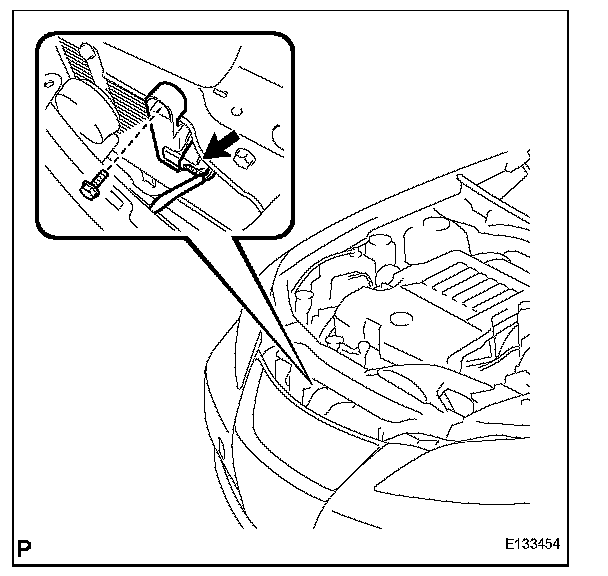 P

E133454